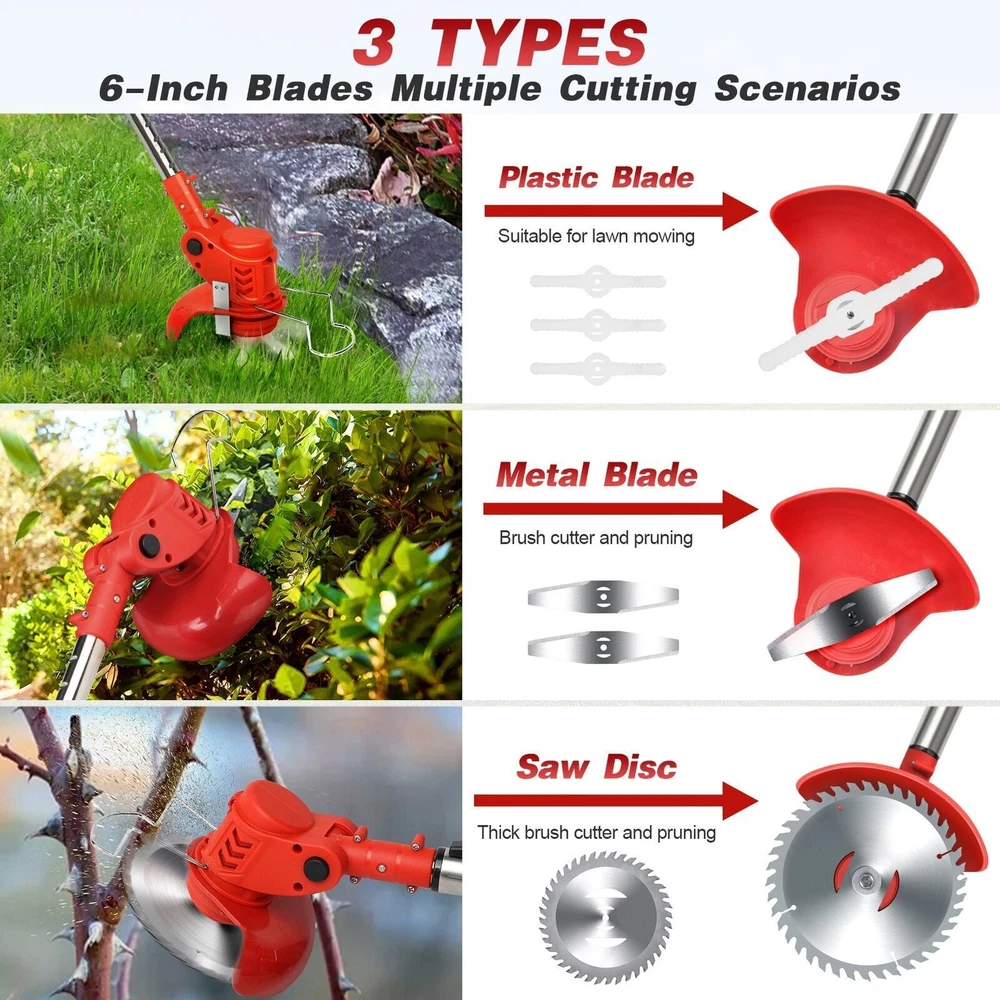 3 TYPES
6-Inch Blades Multiple Cutting Scenarios

Plastic Blade
Suitable for lawn mowing

Metal Blade
Brush cutter and pruning

Saw Disc
Thick brush cutter and pruning