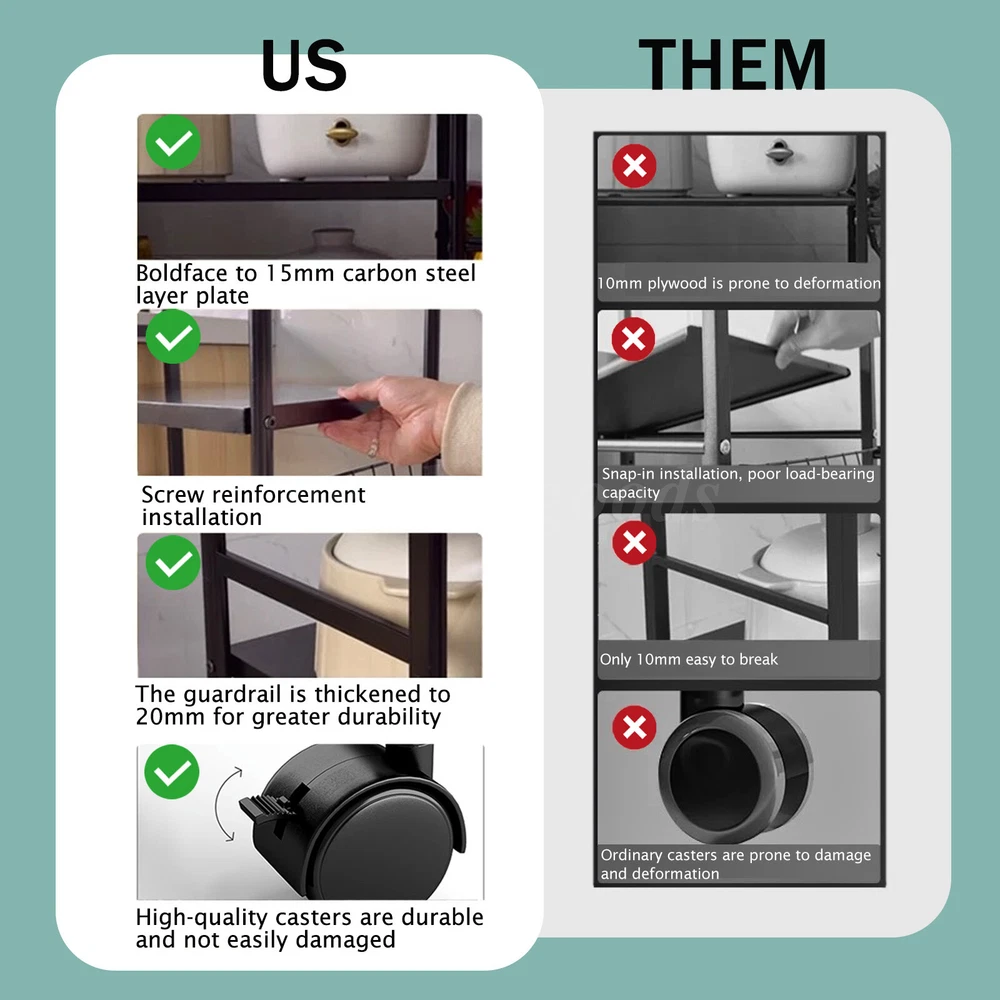 US

Boldface to 15mm carbon steel layer plate

Screw reinforcement installation

The guardrail is thickened to 20mm for greater durability

High-quality casters are durable and not easily damaged

THEM

10mm plywood is prone to deformation

Snap-in installation, poor load-bearing capacity

Only 10mm easy to break

Ordinary casters are prone to damage and deformation