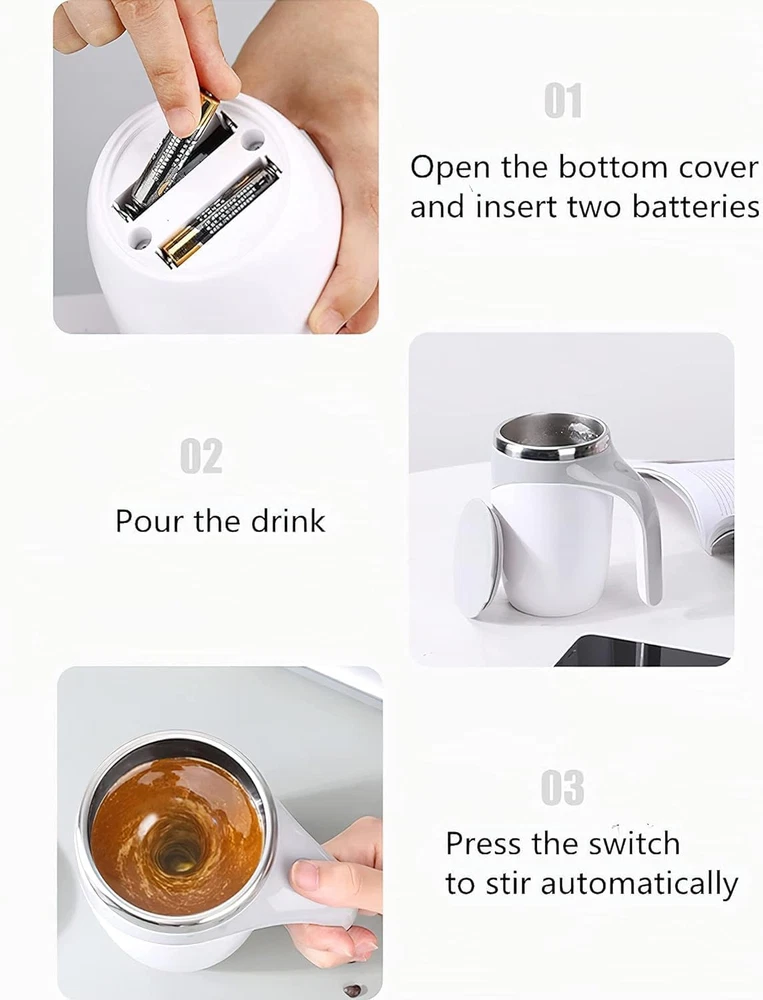 01

Open the bottom cover and insert two batteries

02

Pour the drink

03

Press the switch to stir automatically