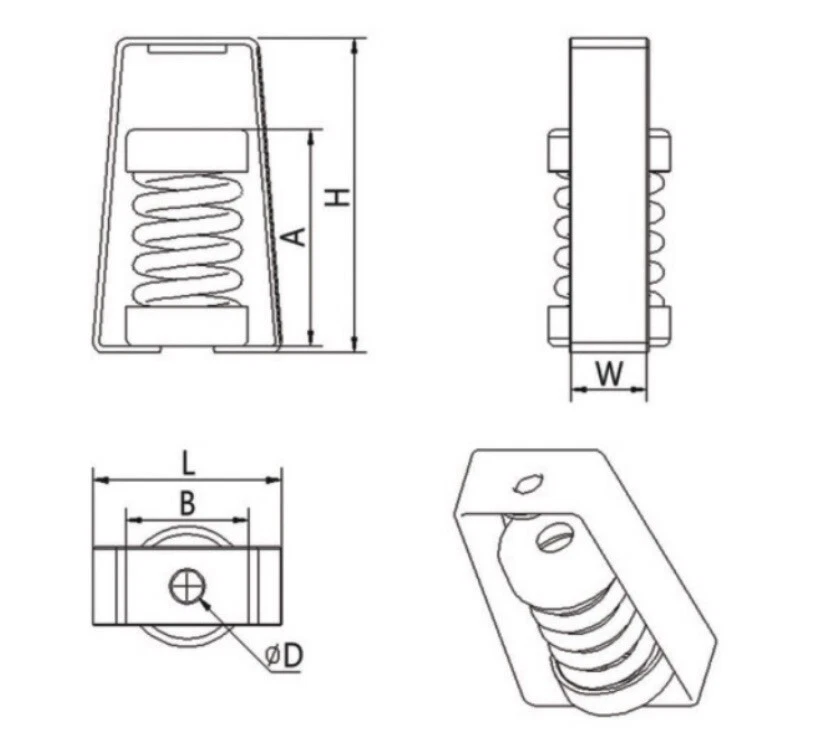 A
H
W
L
B
øD