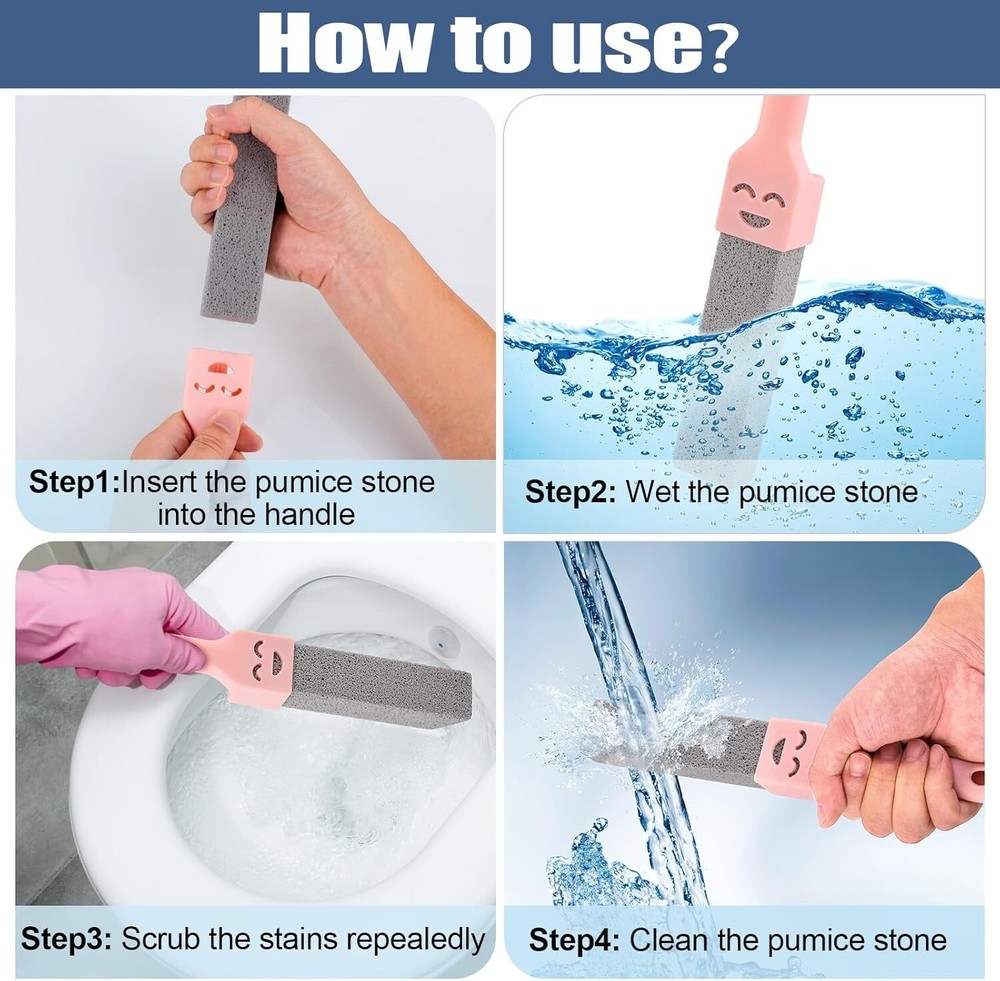 How to use?

Step1:Insert the pumice stone into the handle

Step2: Wet the pumice stone

Step3: Scrub the stains repealedly

Step4: Clean the pumice stone