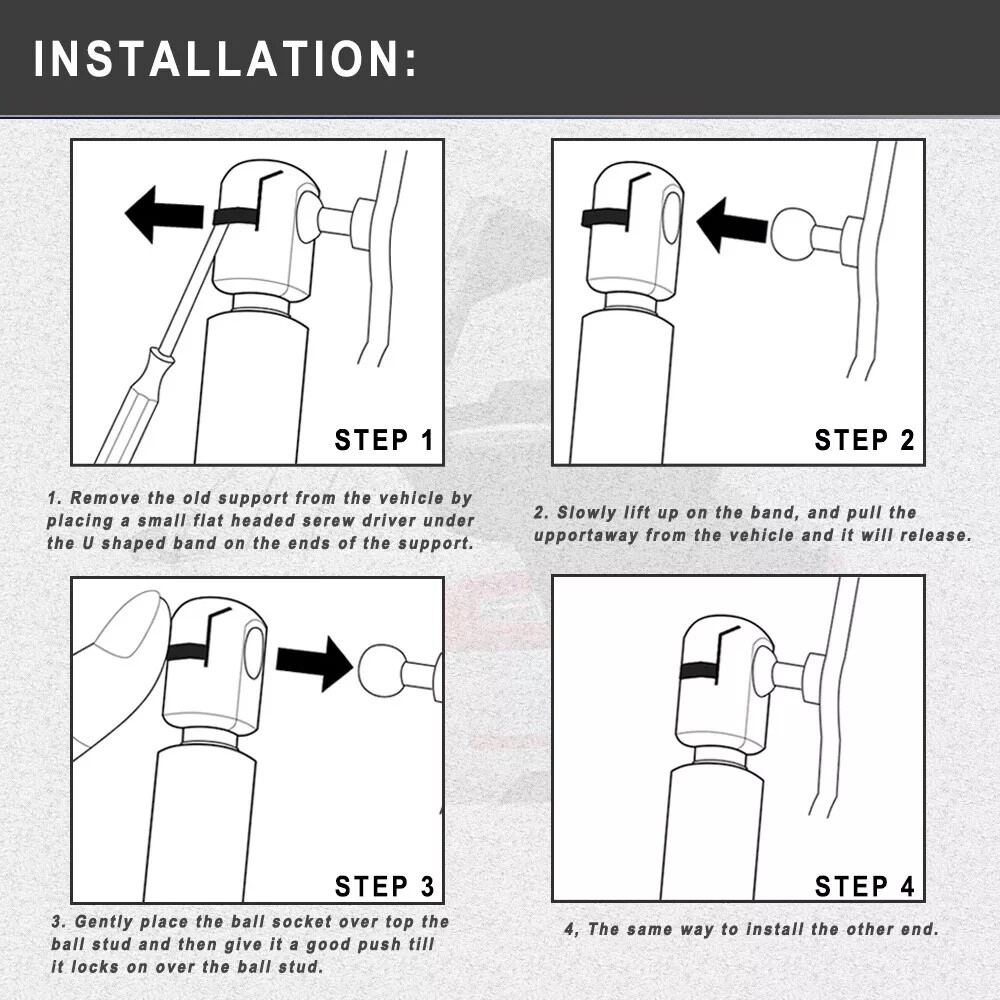 INSTALLATION:

STEP 1

1. Remove the old support from the vehicle by placing a small flat headed serew driver under the U shaped band on the ends of the support.

STEP 2

2. Slowly lift up on the band, and pull the upportaway from the vehicle and it will release.

STEP 3

3. Gently place the ball socket over top the ball stud and then give it a good push till it locks on over the ball stud.

STEP 4

4, The same way to install the other end.