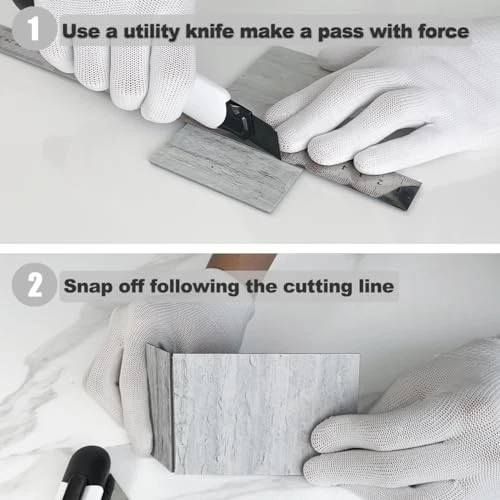 1 Use a utility knife make a pass with force

2 Snap off following the cutting line