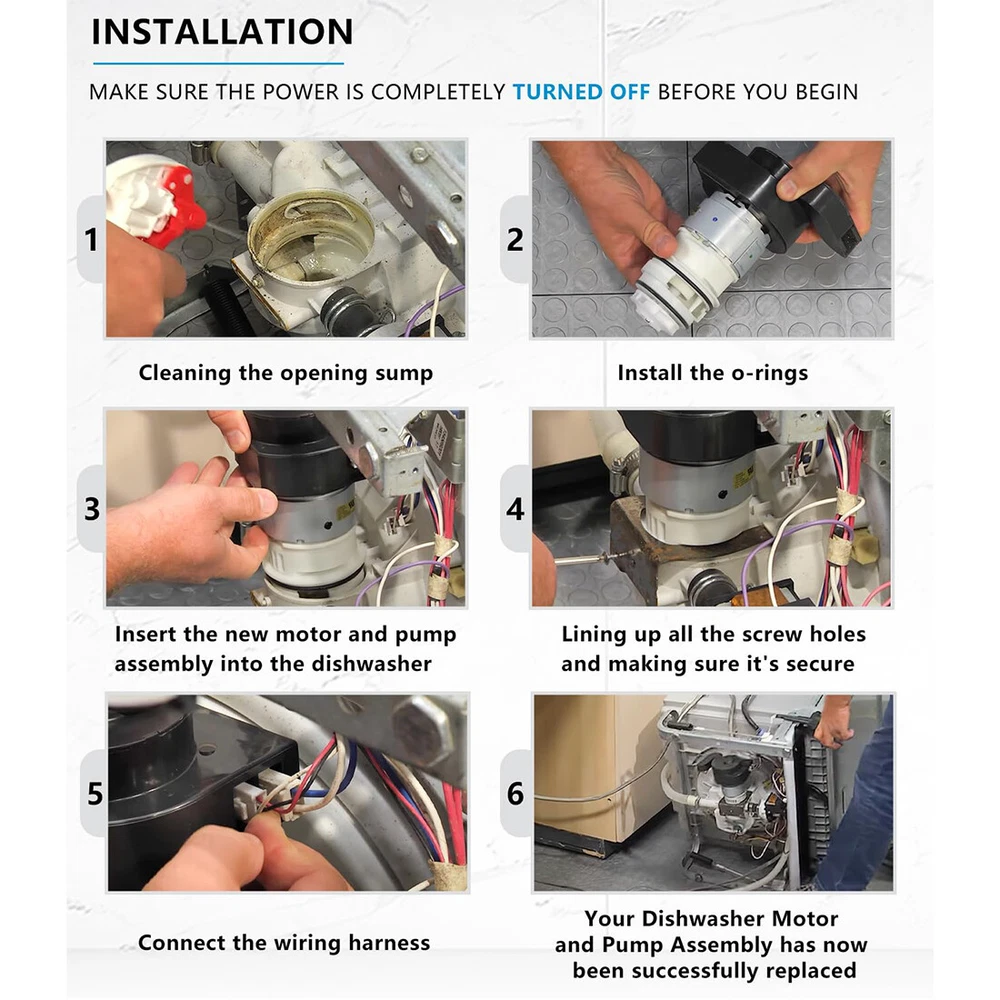 INSTALLATION

MAKE SURE THE POWER IS COMPLETELY TURNED OFF BEFORE YOU BEGIN

1

Cleaning the opening sump

2

Install the o-rings

3

Insert the new motor and pump assembly into the dishwasher

4

Lining up all the screw holes and making sure it's secure

5

Connect the wiring harness

6

Your Dishwasher Motor and Pump Assembly has now been successfully replaced