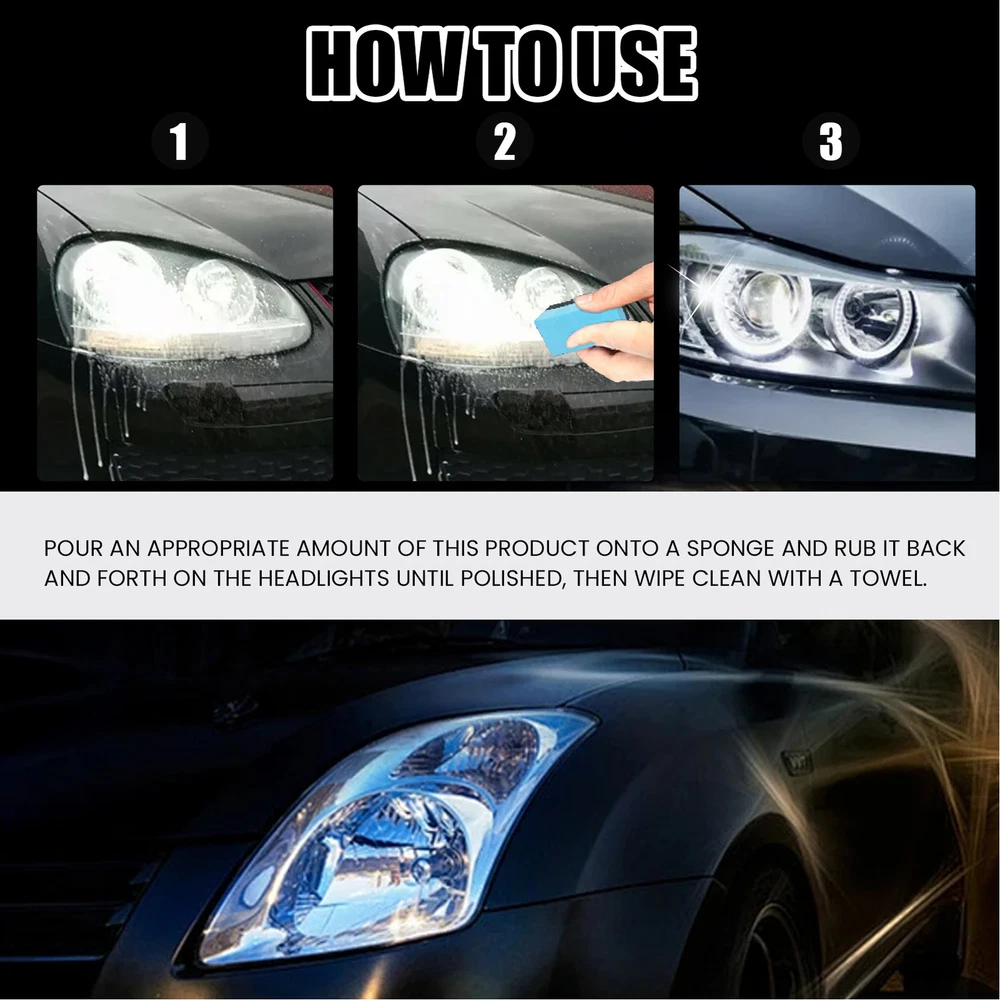 HOW TO USE

1

2

3

POUR AN APPROPRIATE AMOUNT OF THIS PRODUCT ONTO A SPONGE AND RUB IT BACK AND FORTH ON THE HEADLIGHTS UNTIL POLISHED, THEN WIPE CLEAN WITH A TOWEL.