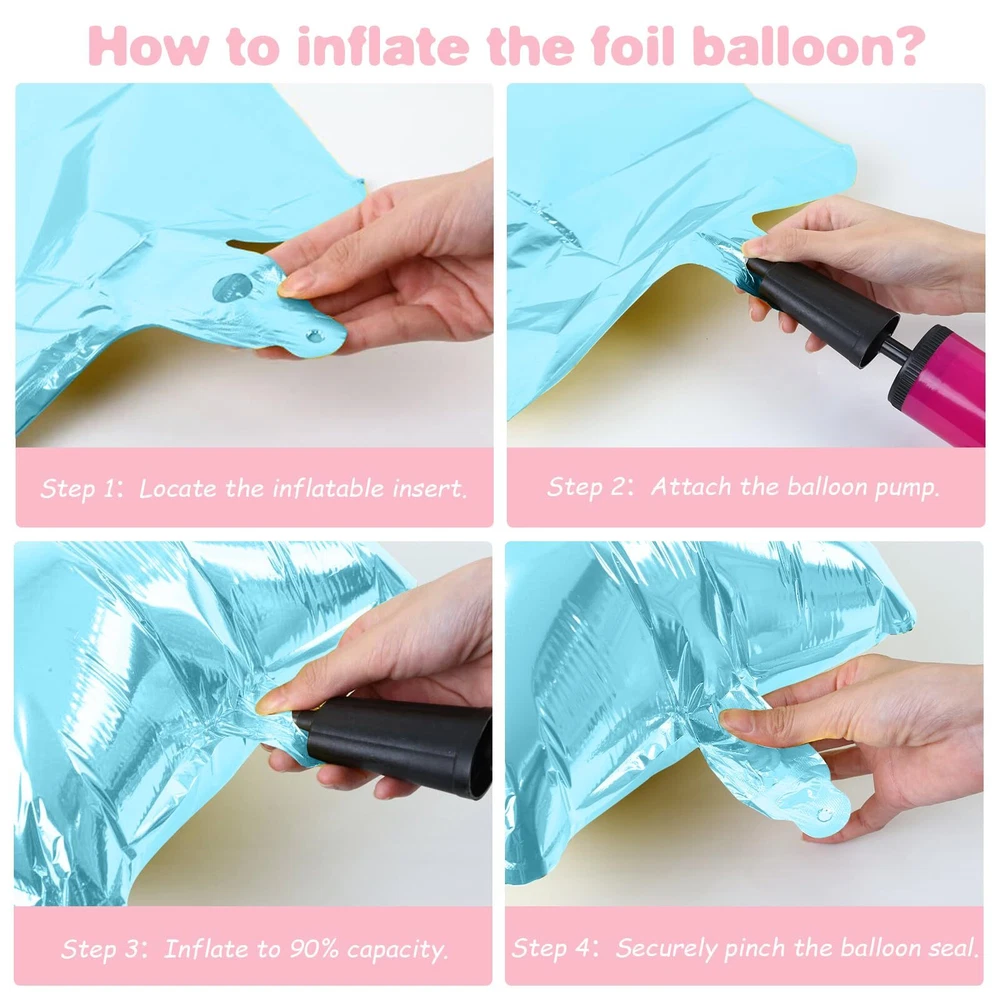 How to inflate the foil balloon?

Step 1: Locate the inflatable insert.

Step 2: Attach the balloon pump.

Step 3: Inflate to 90% capacity.

Step 4: Securely pinch the balloon seal.