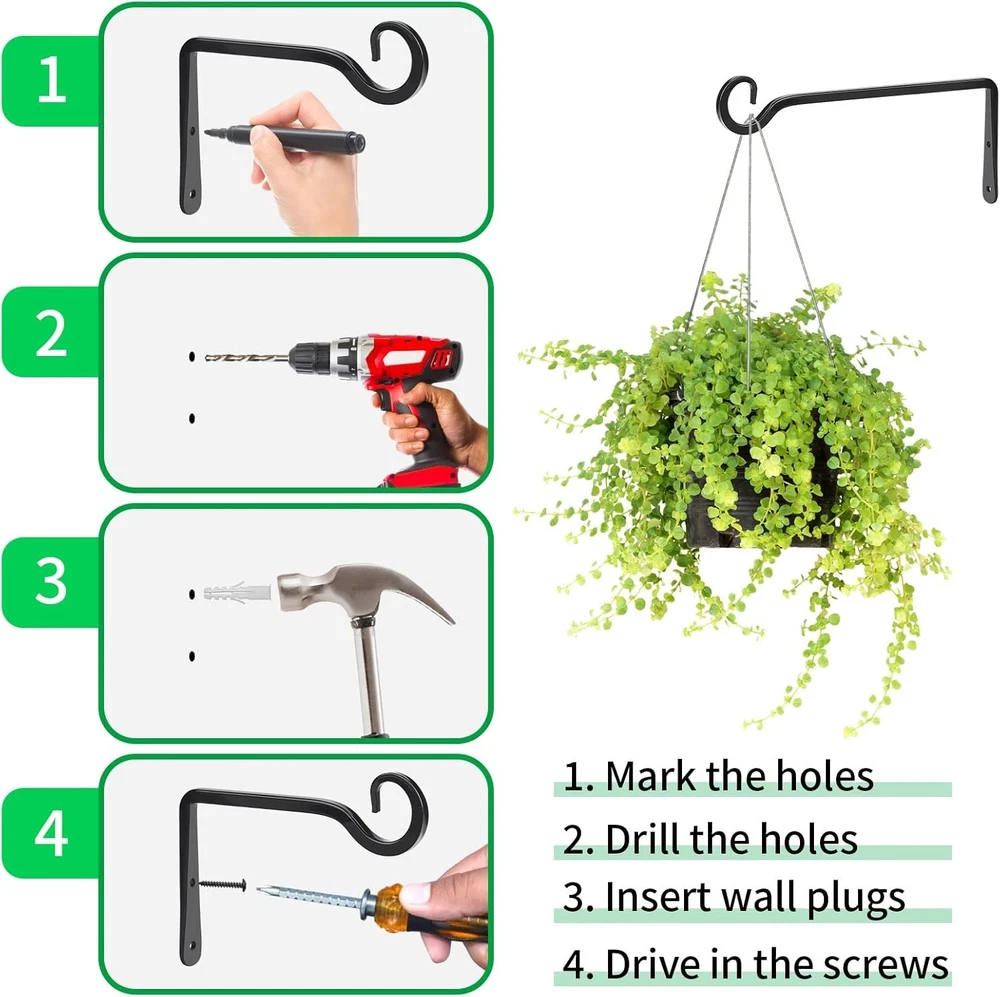 1

2

3

4

1. Mark the holes

2. Drill the holes

3. Insert wall plugs

4. Drive in the screws