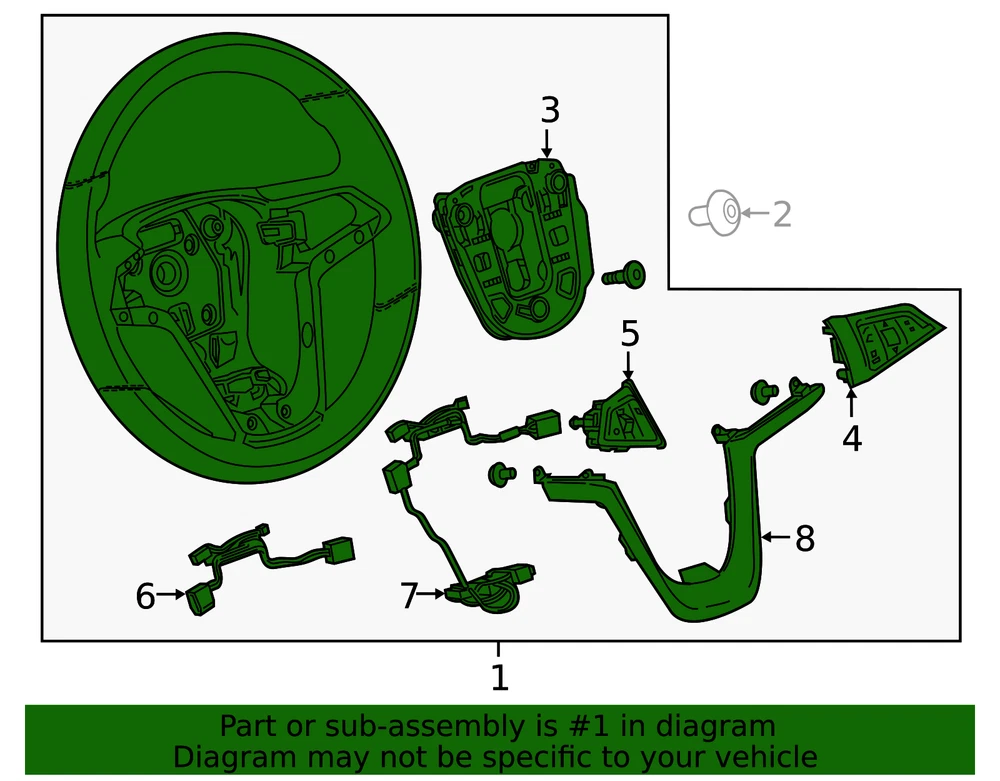 3
2
5
4
8
6
7
1

Part or sub-assembly is #1 in diagram
Diagram may not be specific to your vehicle