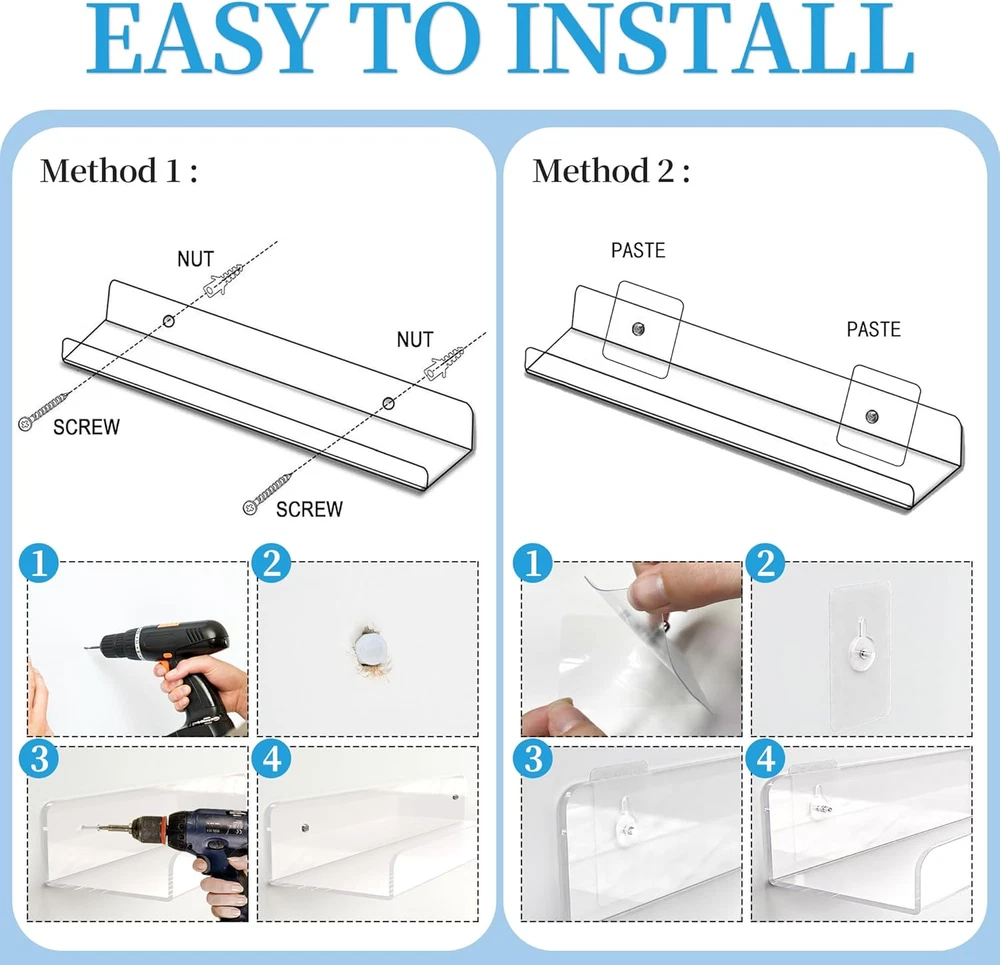 EASY TO INSTALL

Method 1 :

NUT

NUT

SCREW

SCREW

1

2

3

4

Method 2 :

PASTE

PASTE

1

2

3

4