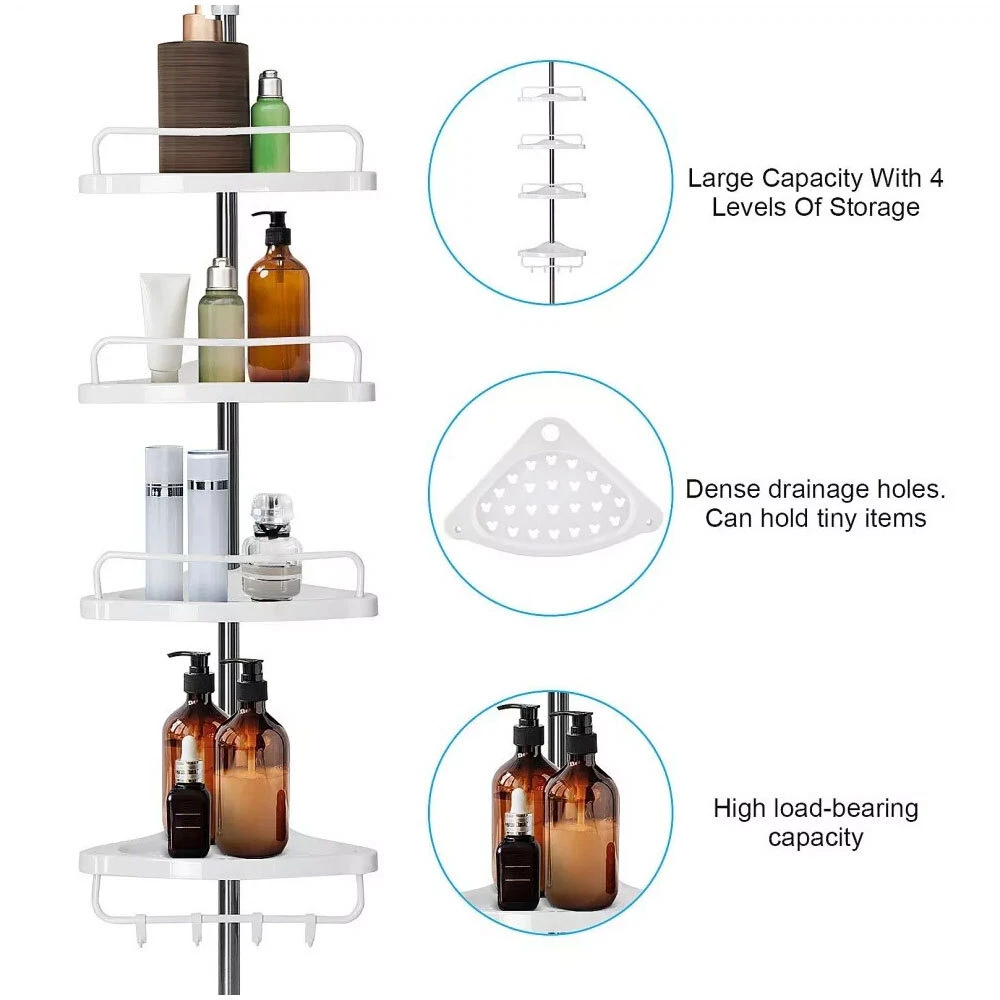 Large Capacity With 4 Levels Of Storage

Dense drainage holes. Can hold tiny items

High load-bearing capacity