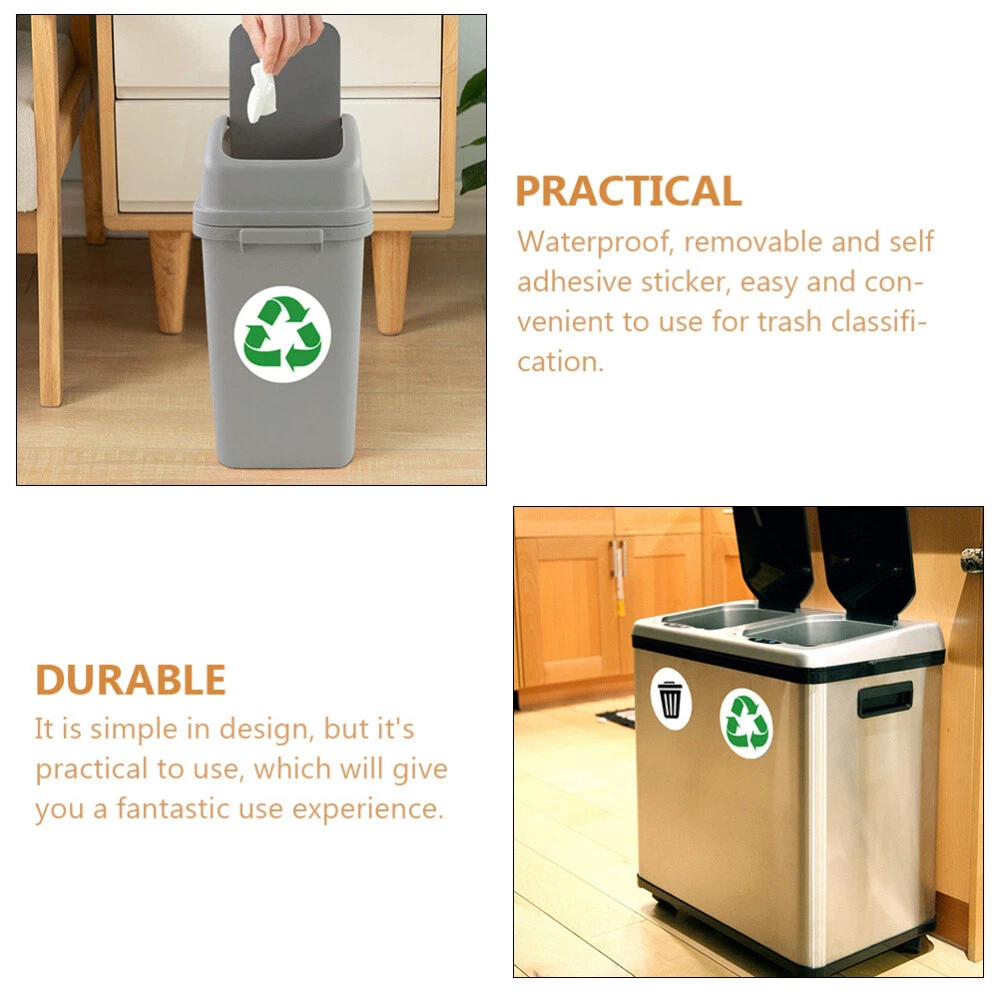 PRACTICAL
Waterproof, removable and self adhesive sticker, easy and convenient to use for trash classification.

DURABLE
It is simple in design, but it's practical to use, which will give you a fantastic use experience.