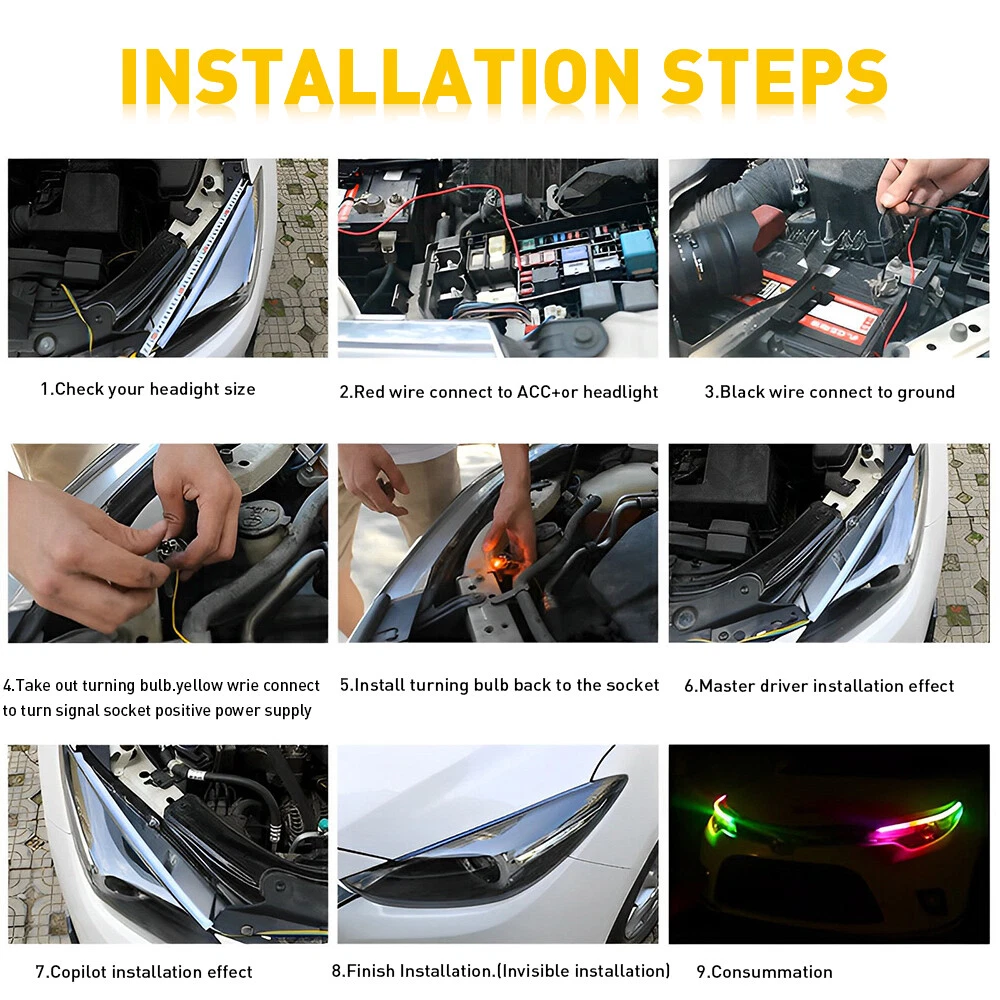 INSTALLATION STEPS

1.Check your headight size

2.Red wire connect to ACC+or headlight

3.Black wire connect to ground

4.Take out turning bulb.yellow wrie connect to turn signal socket positive power supply

5.Install turning bulb back to the socket

6.Master driver installation effect

7.Copilot installation effect

8.Finish Installation.(Invisible installation)

9.Consummation