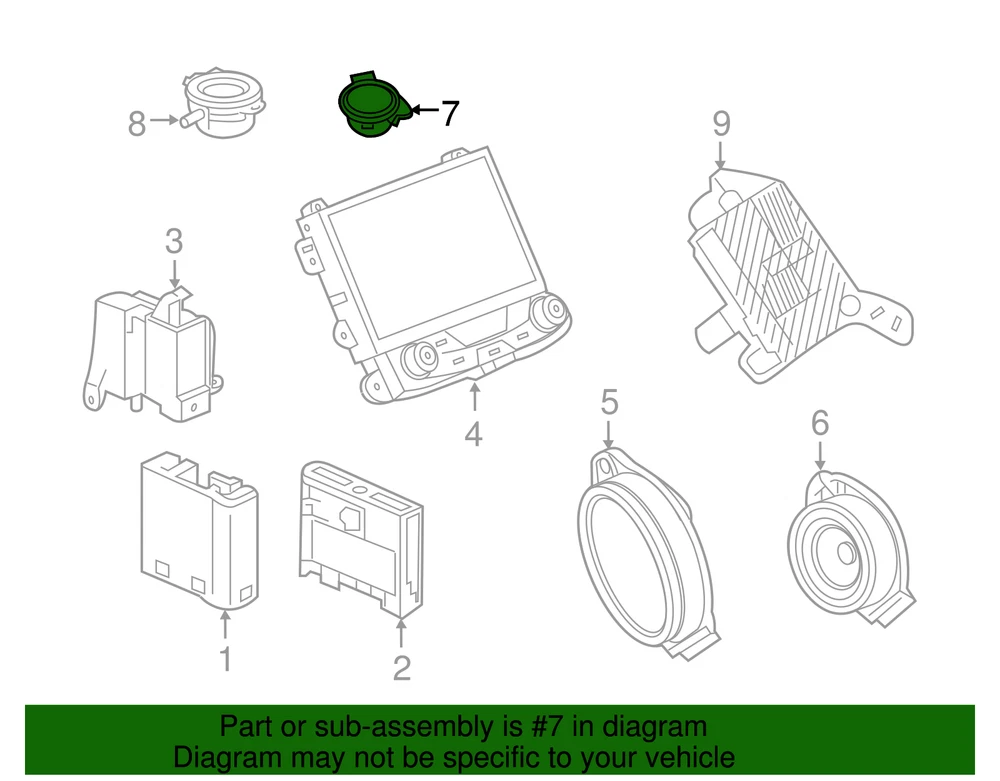 8
7
9
3
4
5
6
1
2

Part or sub-assembly is #7 in diagram
Diagram may not be specific to your vehicle