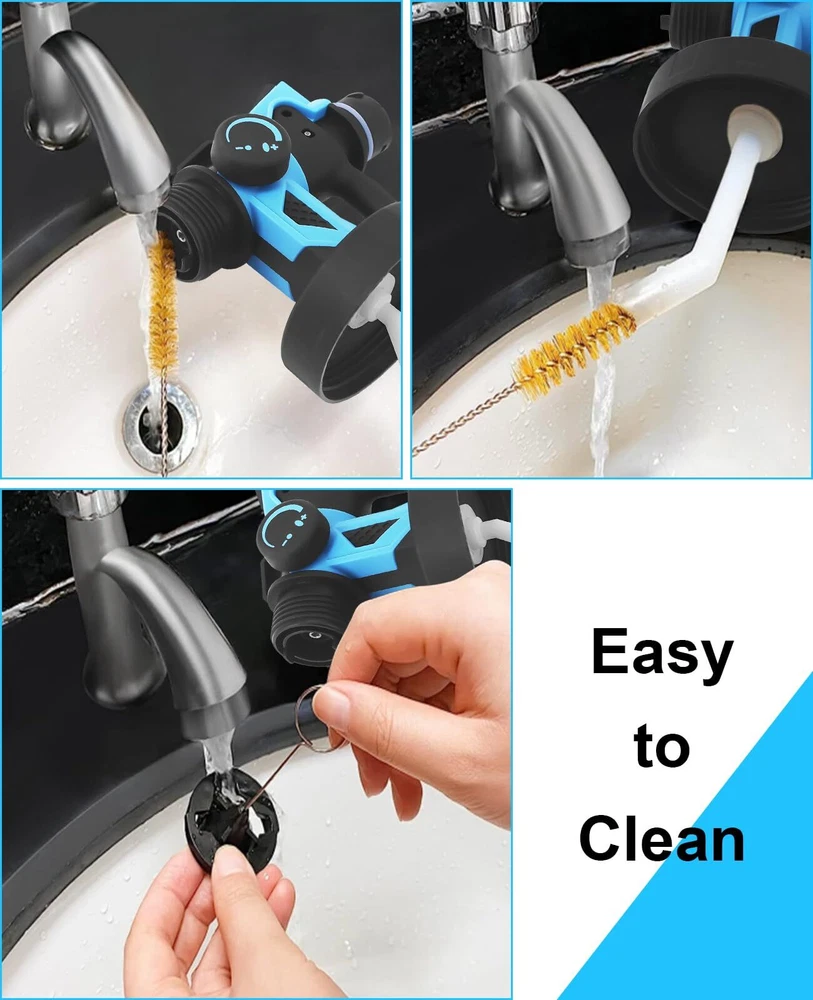 Easy
to
Clean