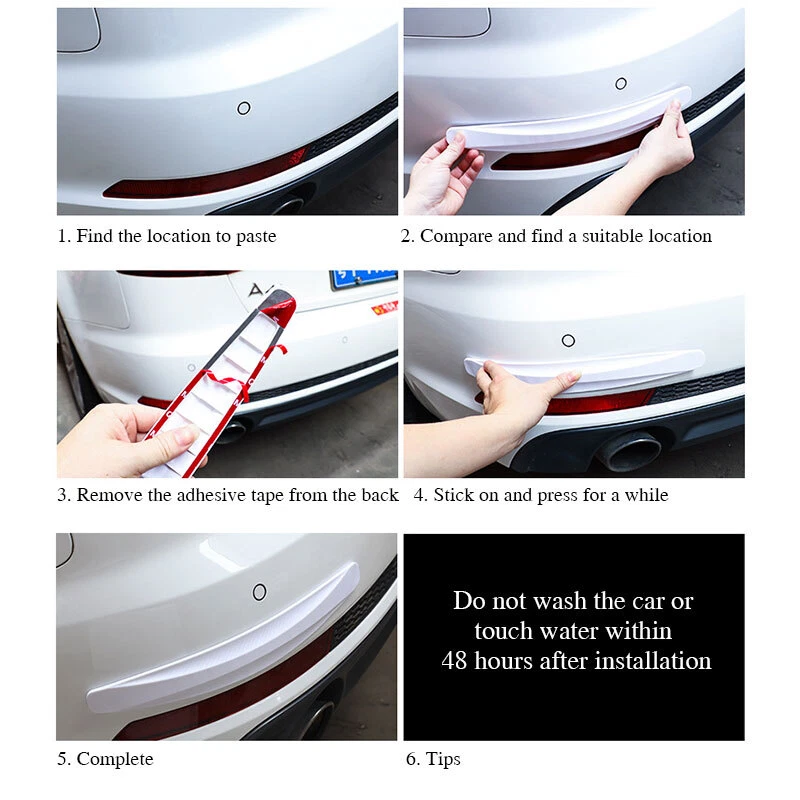 1. Find the location to paste

2. Compare and find a suitable location

3. Remove the adhesive tape from the back

4. Stick on and press for a while

5. Complete

Do not wash the car or touch water within 48 hours after installation

6. Tips