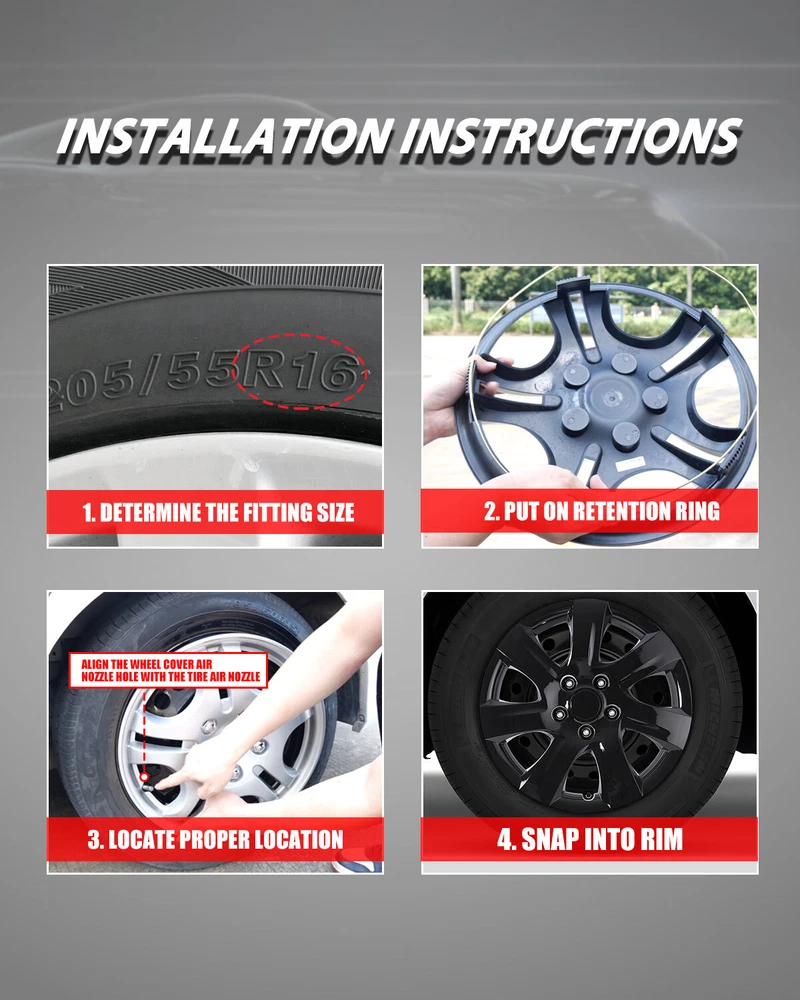 INSTALLATION INSTRUCTIONS

205/55R16

1. DETERMINE THE FITTING SIZE

2. PUT ON RETENTION RING

ALIGN THE WHEEL COVER AIR NOZZLE HOLE WITH THE TIRE AIR NOZZLE

3. LOCATE PROPER LOCATION

4. SNAP INTO RIM