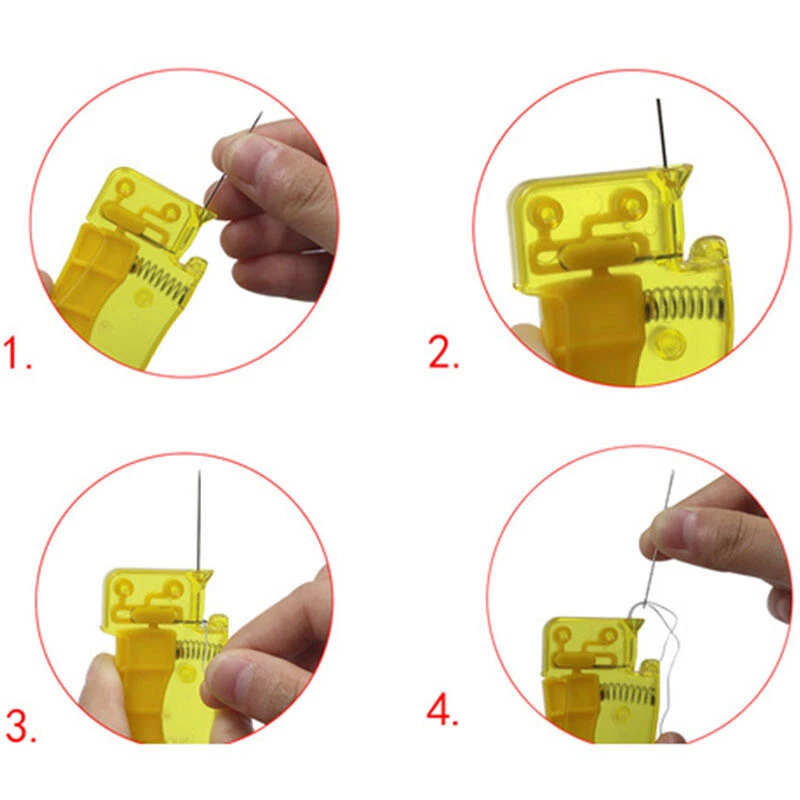 1.

2.

3.

4.