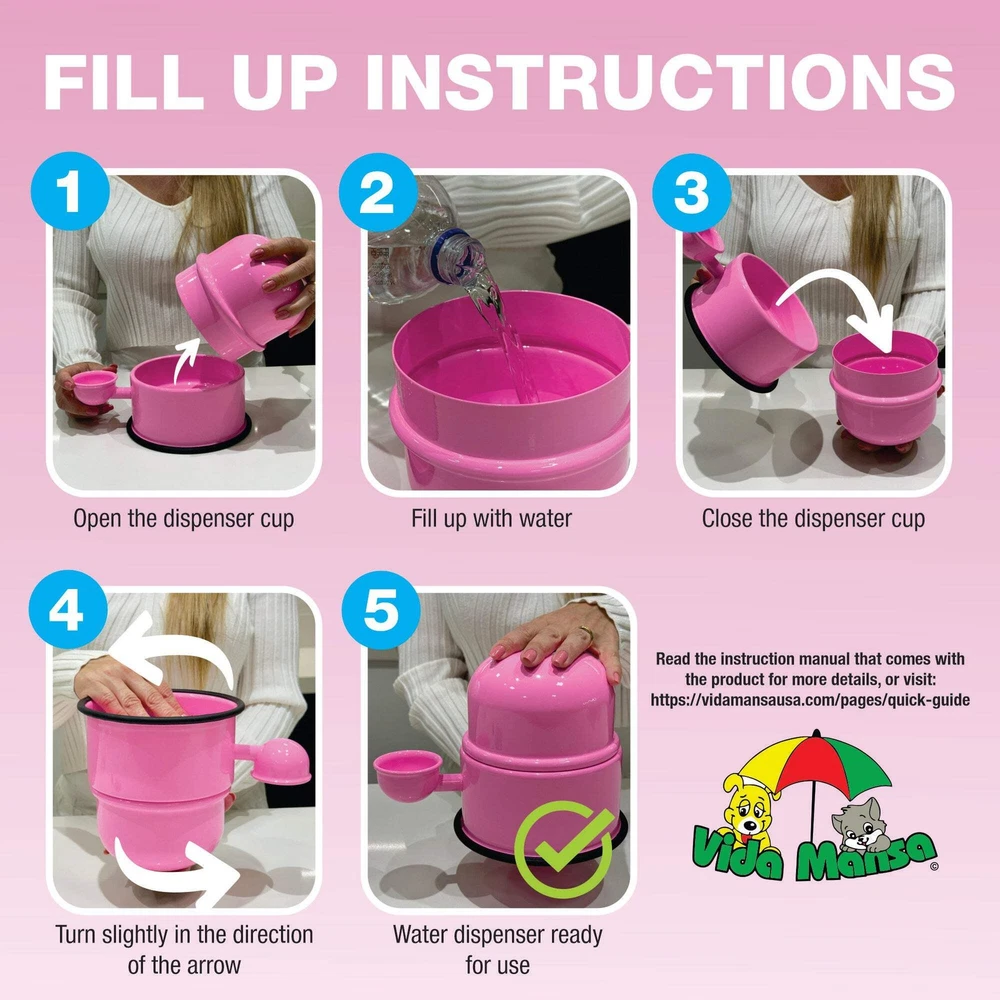 FILL UP INSTRUCTIONS

1
Open the dispenser cup

2
Fill up with water

3
Close the dispenser cup

4
Turn slightly in the direction of the arrow

5
Water dispenser ready for use

Read the instruction manual that comes with the product for more details, or visit: https://vidamansausa.com/pages/quick-guide

Vida Mansa ©