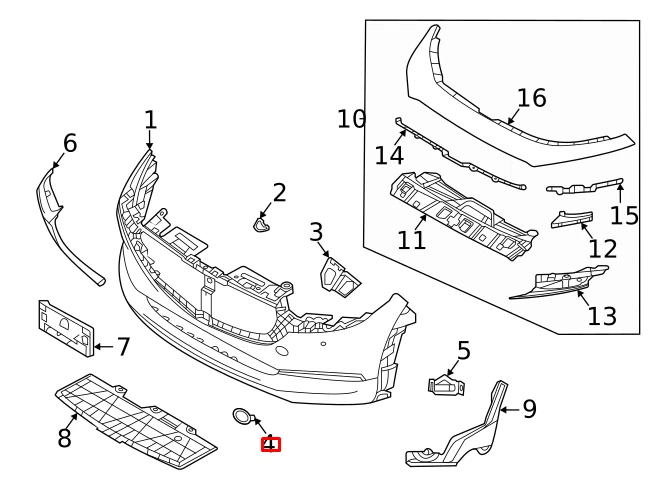 1
6
2
3
10
16
14
15
11
12
13
7
5
9
8
4