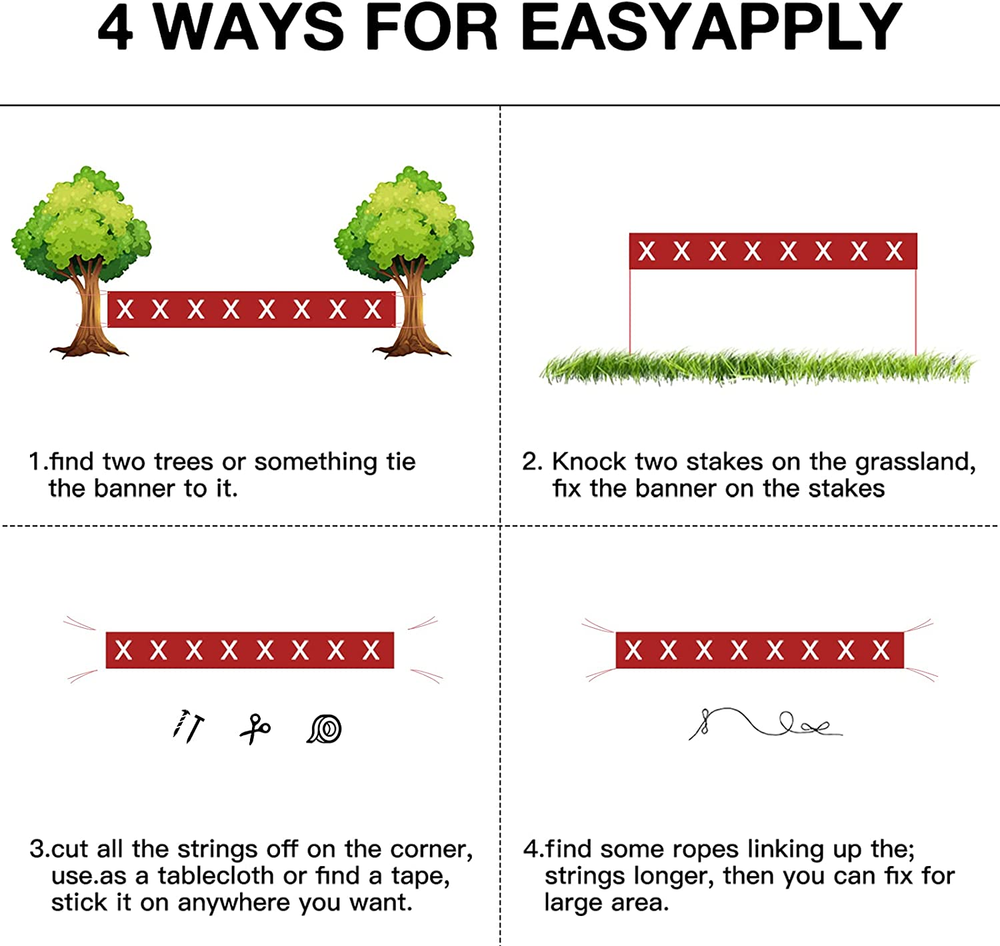 4 WAYS FOR EASYAPPLY

X X X X X X X X

1.find two trees or something tie the banner to it.

X X X X X X X X

2. Knock two stakes on the grassland, fix the banner on the stakes

X X X X X X X X

3.cut all the strings off on the corner, use.as a tablecloth or find a tape, stick it on anywhere you want.

X X X X X X X X

4.find some ropes linking up the; strings longer, then you can fix for large area.