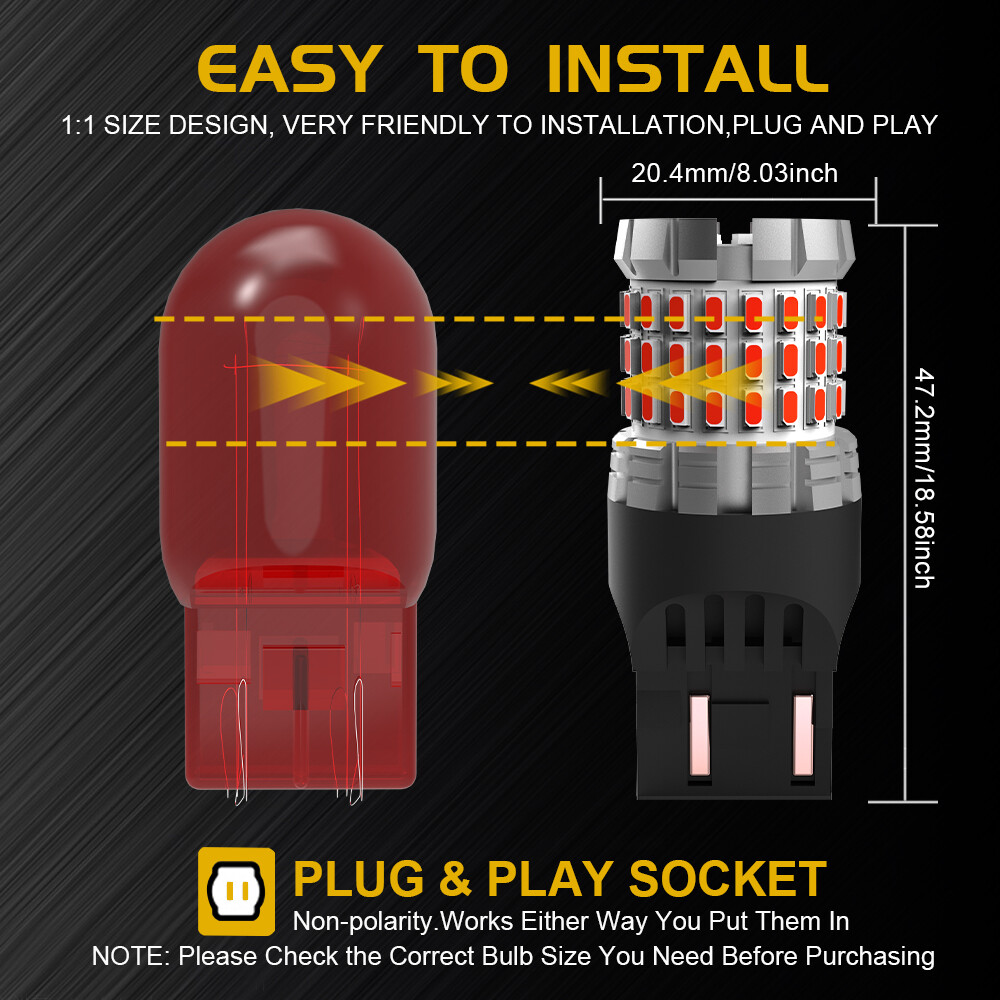 EASY TO INSTALL

1:1 SIZE DESIGN, VERY FRIENDLY TO INSTALLATION,PLUG AND PLAY

20.4mm/8.03inch

47.2mm/18.58inch

PLUG & PLAY SOCKET

Non-polarity.Works Either Way You Put Them In

NOTE: Please Check the Correct Bulb Size You Need Before Purchasing