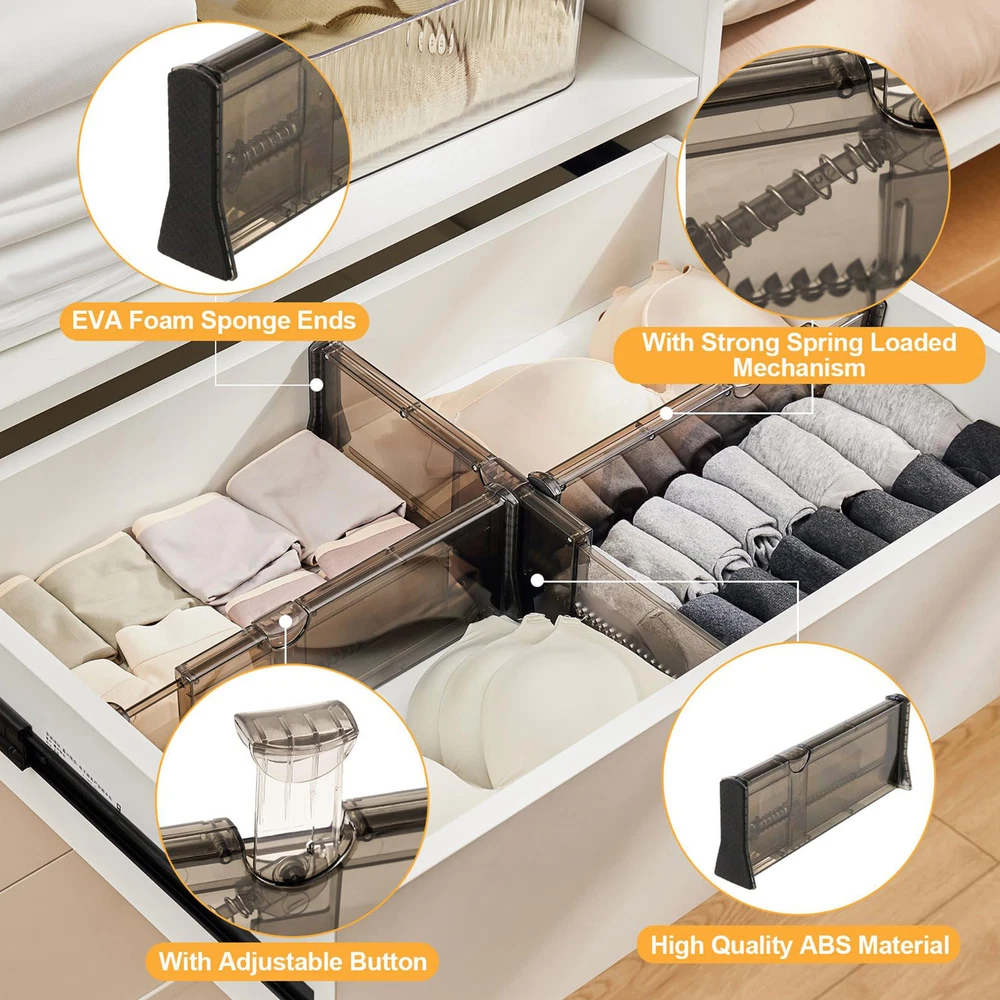 EVA Foam Sponge Ends

With Strong Spring Loaded Mechanism

With Adjustable Button

High Quality ABS Material