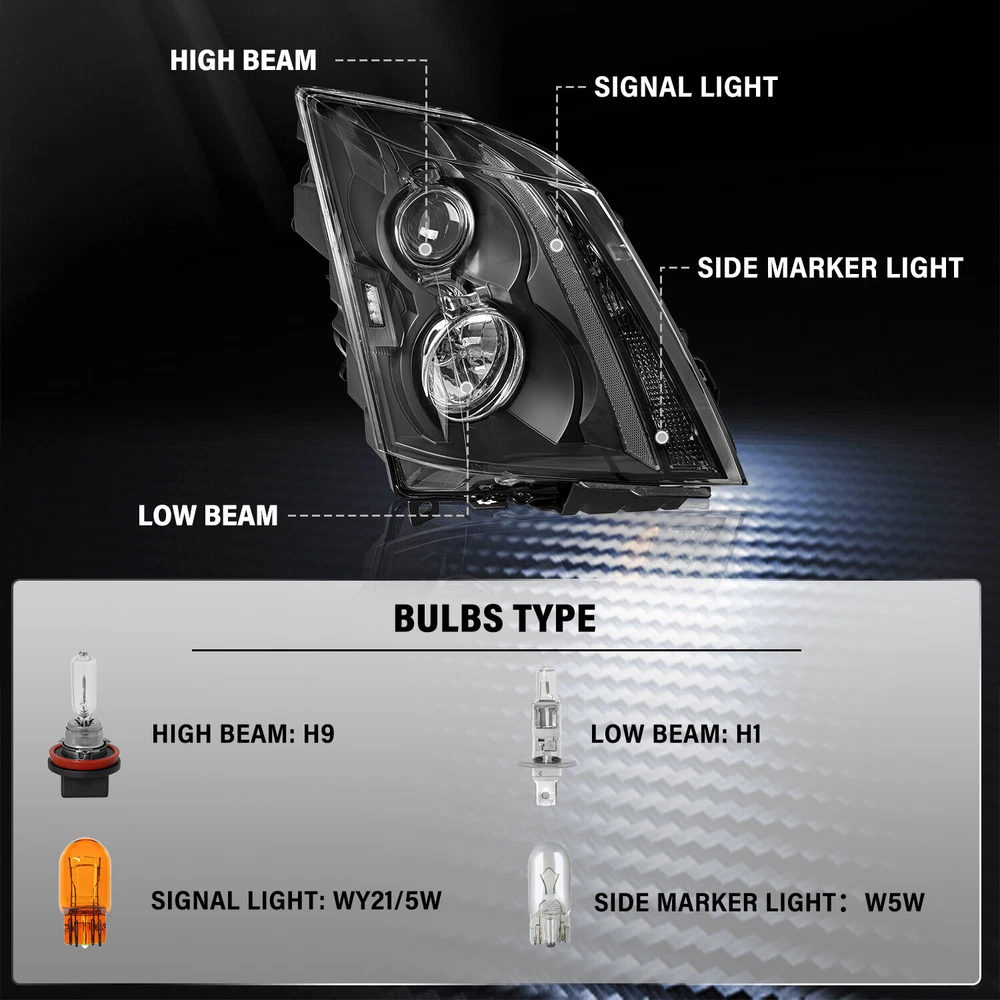 HIGH BEAM

SIGNAL LIGHT

SIDE MARKER LIGHT

LOW BEAM

BULBS TYPE

HIGH BEAM: H9

LOW BEAM: H1

SIGNAL LIGHT: WY21/5W

SIDE MARKER LIGHT： W5W