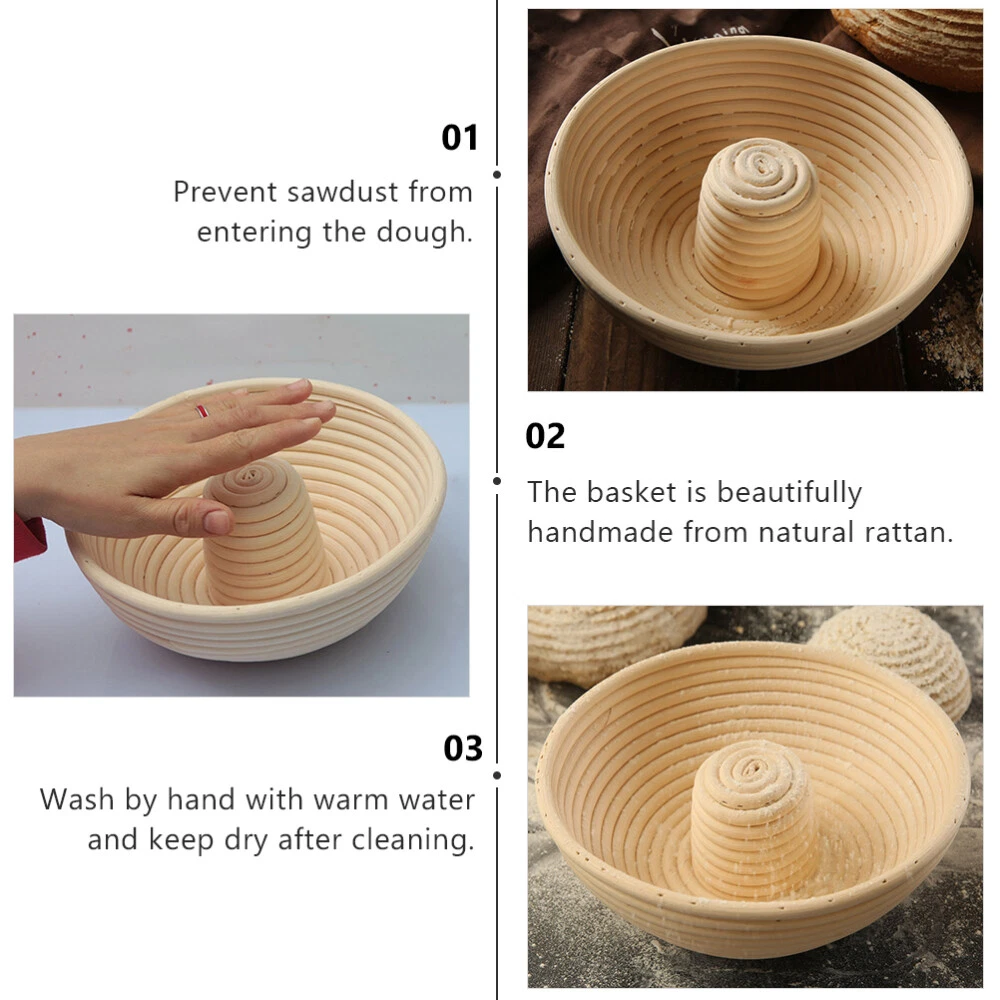 01

Prevent sawdust from entering the dough.

02

The basket is beautifully handmade from natural rattan.

03

Wash by hand with warm water and keep dry after cleaning.