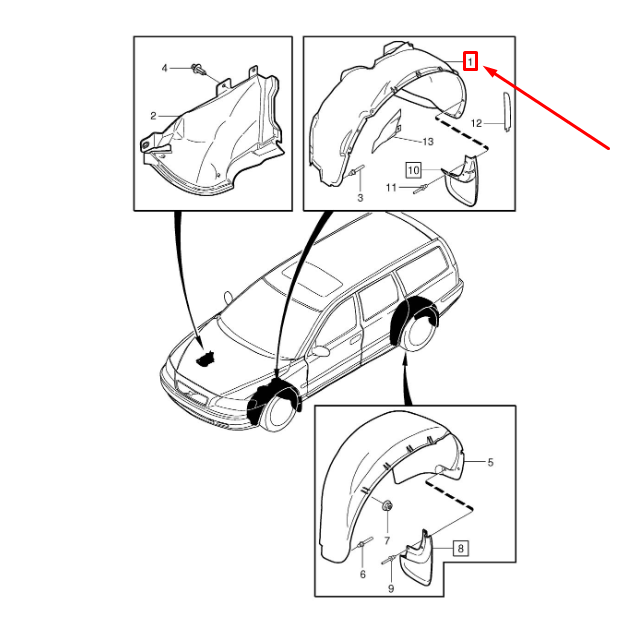 4
2
1
12
13
10
11
3
5
7
8
6
9