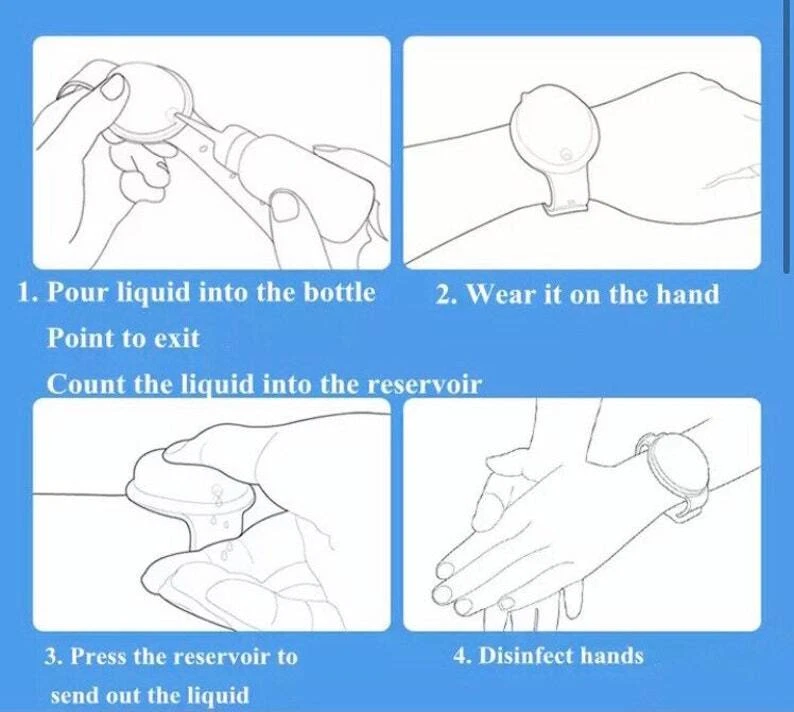 1. Pour liquid into the bottle

Point to exit

Count the liquid into the reservoir

2. Wear it on the hand

3. Press the reservoir to send out the liquid

4. Disinfect hands