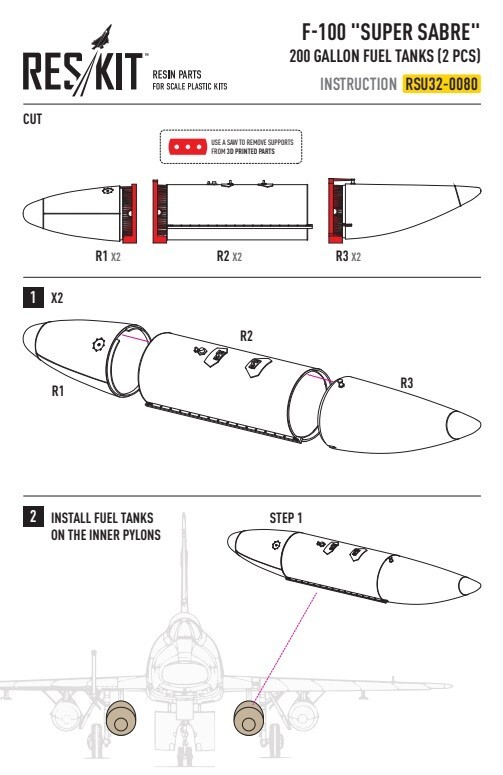 RES/KIT™
RESIN PARTS
FOR SCALE PLASTIC KITS

F-100 "SUPER SABRE"
200 GALLON FUEL TANKS (2 PCS)
INSTRUCTION RSU32-0080

CUT

USE A SAW TO REMOVE SUPPORTS FROM 3D PRINTED PARTS

R1 X2
R2 X2
R3 X2

1 X2

R1
R2
R3

2 INSTALL FUEL TANKS ON THE INNER PYLONS

STEP 1