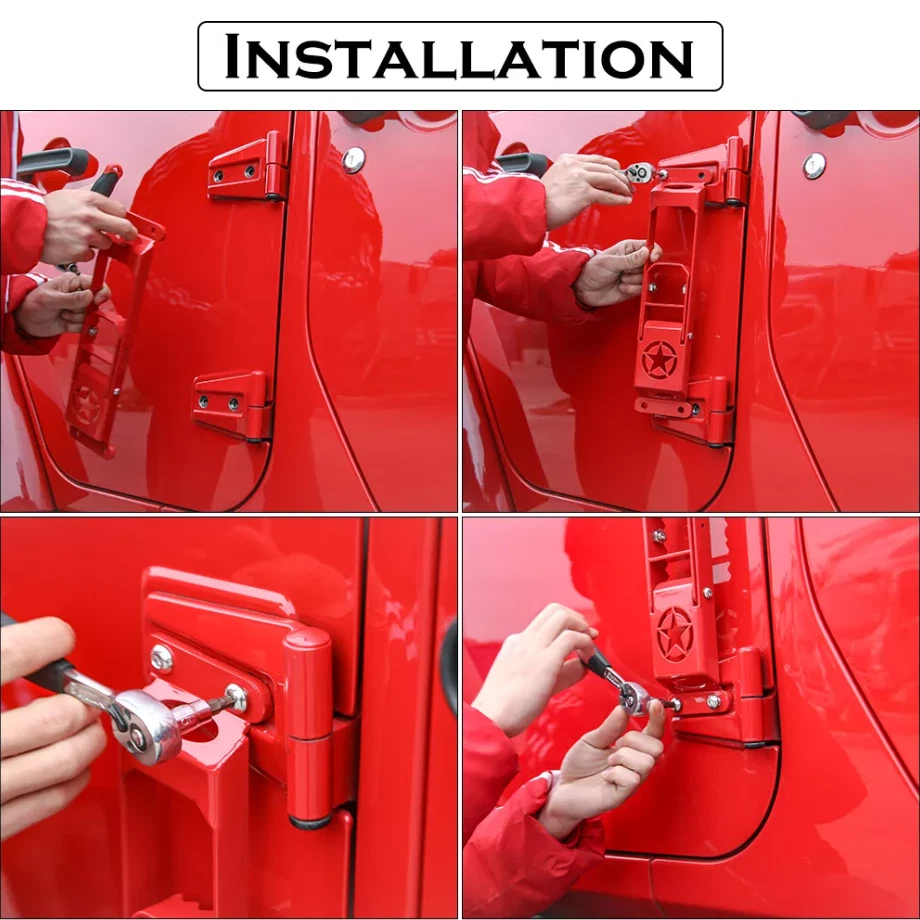 INSTALLATION