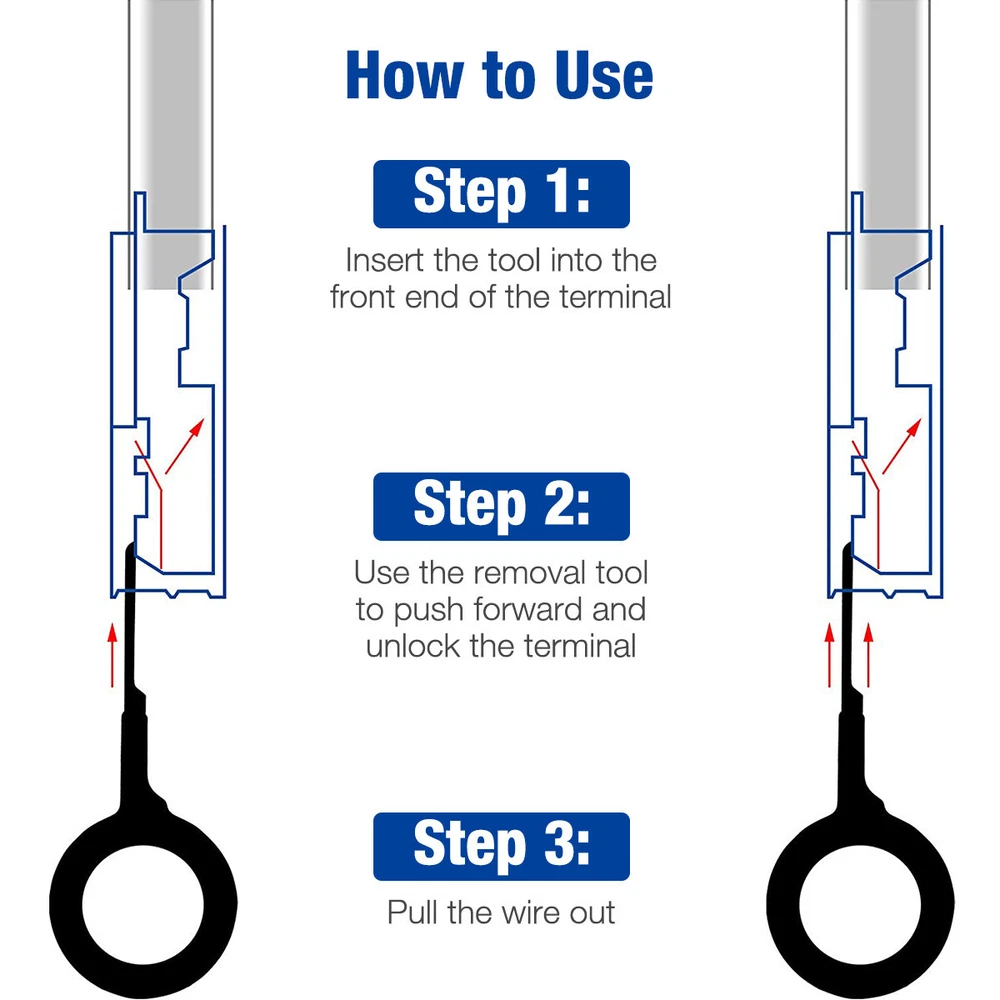 How to Use

Step 1:

Insert the tool into the front end of the terminal

Step 2:

Use the removal tool to push forward and unlock the terminal

Step 3:

Pull the wire out