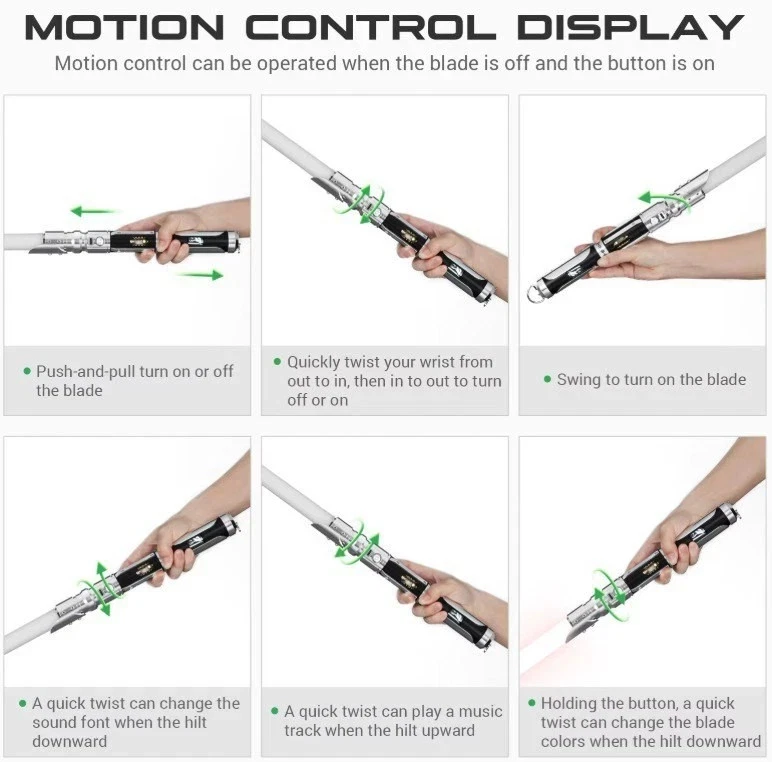 MOTION CONTROL DISPLAY

Motion control can be operated when the blade is off and the button is on

• Push-and-pull turn on or off the blade

• Quickly twist your wrist from out to in, then in to out to turn off or on

• Swing to turn on the blade

• A quick twist can change the sound font when the hilt downward

• A quick twist can play a music track when the hilt upward

• Holding the button, a quick twist can change the blade colors when the hilt downward