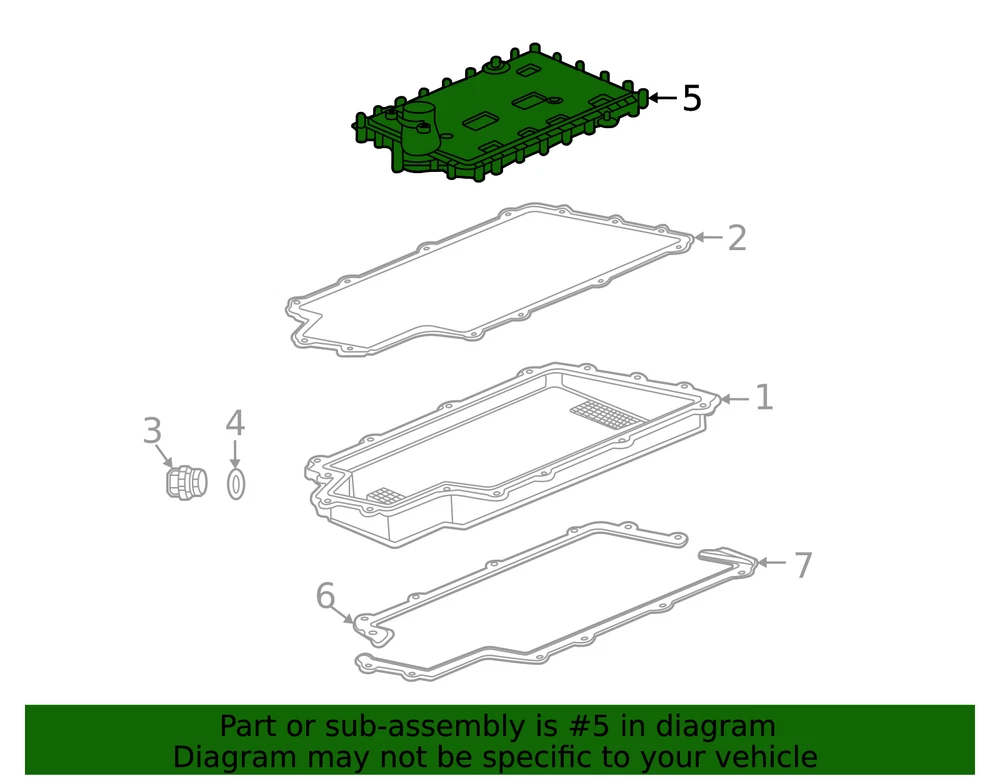 5
2
1
3
4
7
6

Part or sub-assembly is #5 in diagram
Diagram may not be specific to your vehicle