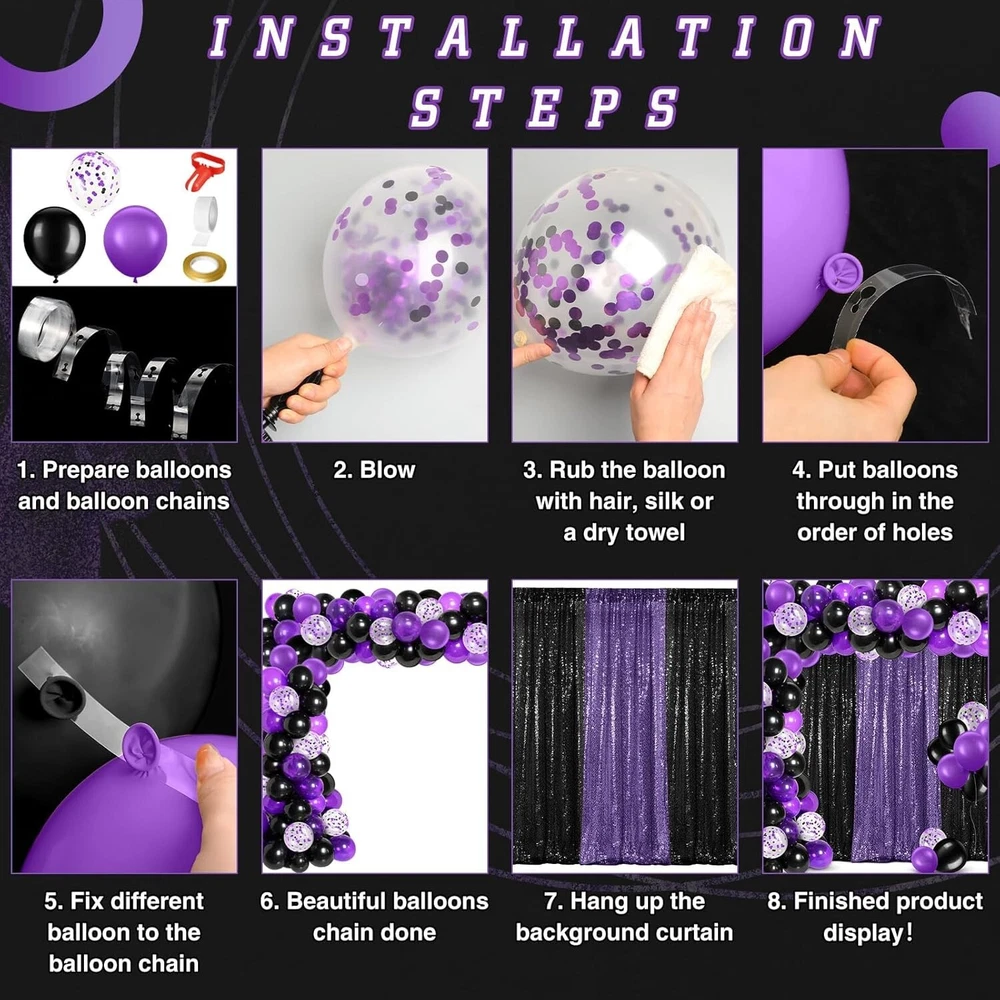 INSTALLATION STEPS

1. Prepare balloons and balloon chains

2. Blow

3. Rub the balloon with hair, silk or a dry towel

4. Put balloons through in the order of holes

5. Fix different balloon to the balloon chain

6. Beautiful balloons chain done

7. Hang up the background curtain

8. Finished product display!