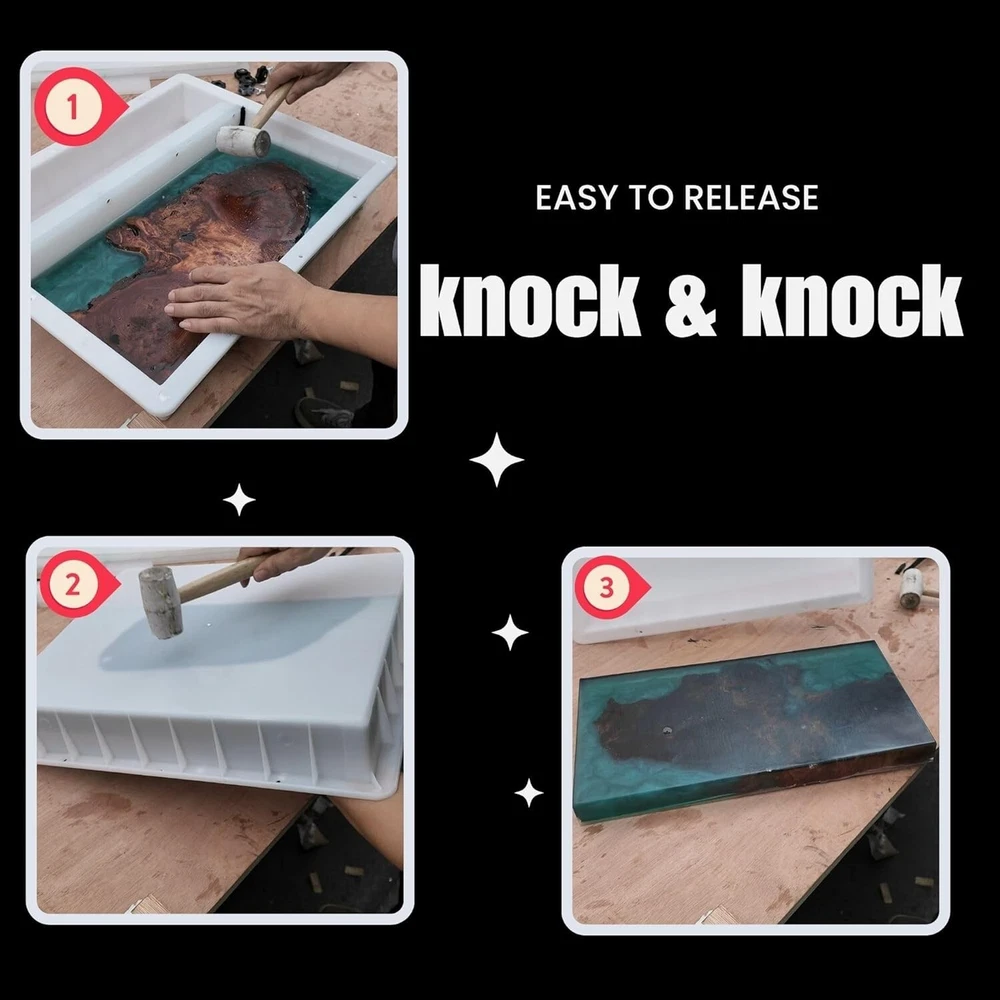 1

EASY TO RELEASE

knock & knock

2

3