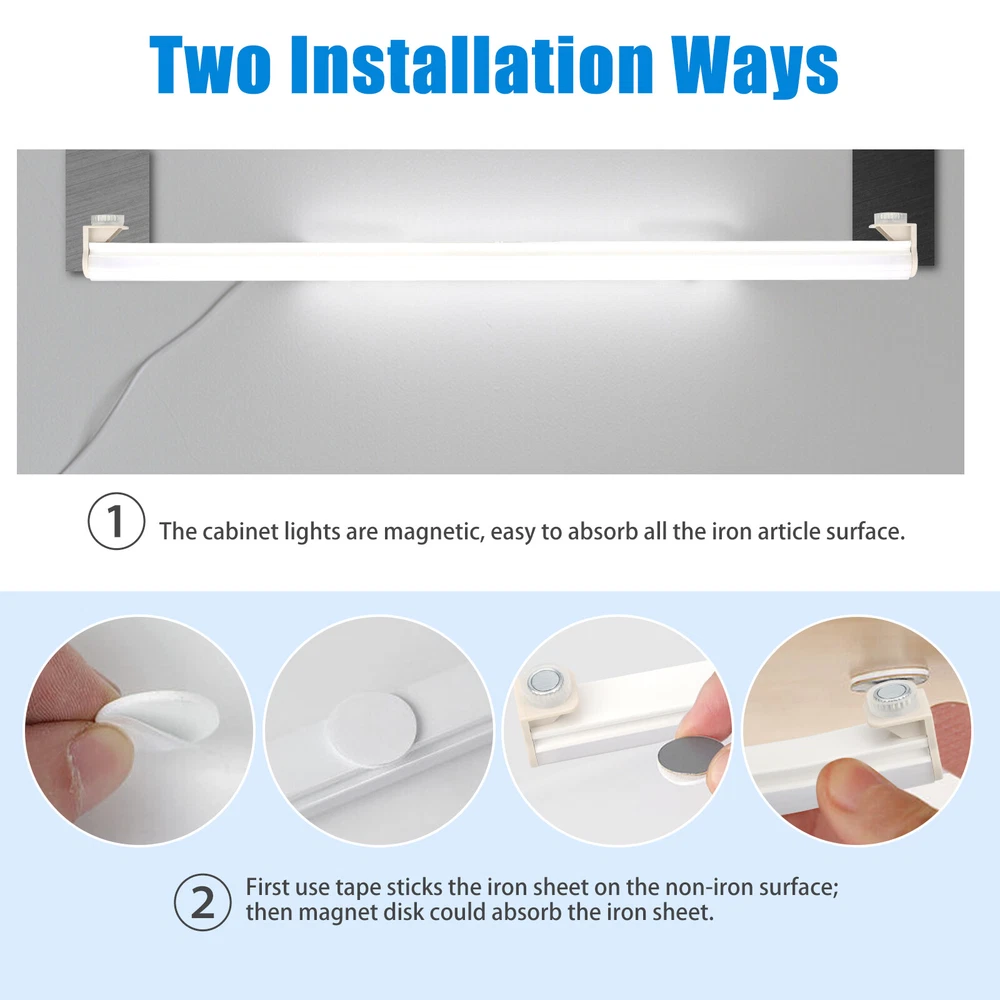 Two Installation Ways

1 The cabinet lights are magnetic, easy to absorb all the iron article surface.

2 First use tape sticks the iron sheet on the non-iron surface; then magnet disk could absorb the iron sheet.