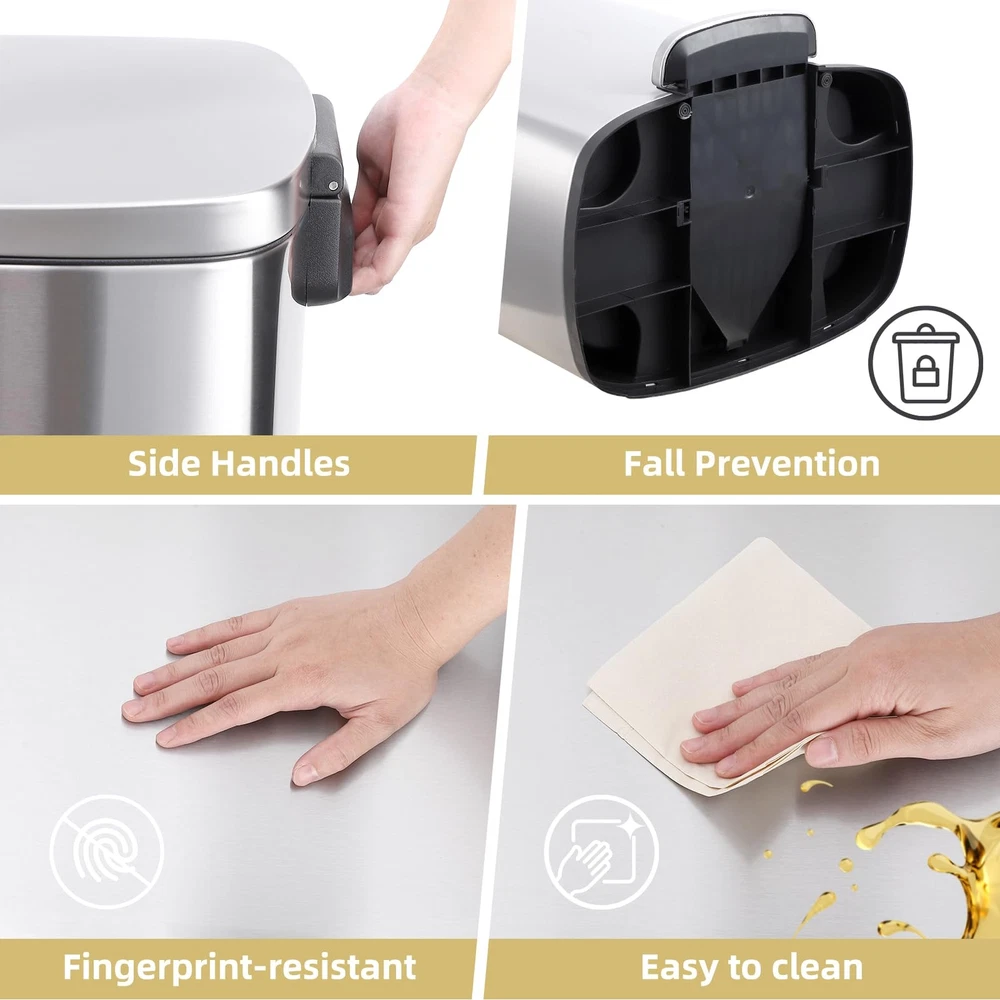 Side Handles

Fall Prevention

Fingerprint-resistant

Easy to clean