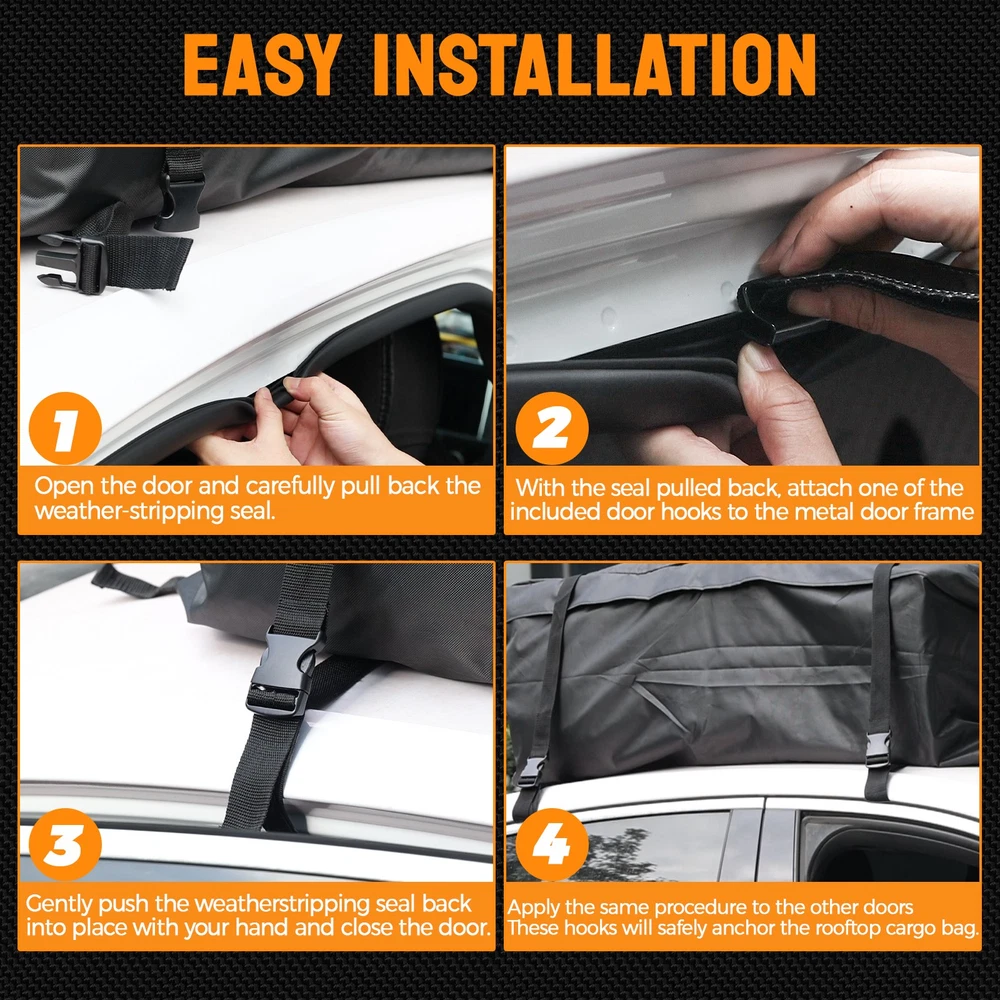 EASY INSTALLATION

1

Open the door and carefully pull back the weather-stripping seal.

2

With the seal pulled back, attach one of the included door hooks to the metal door frame

3

Gently push the weatherstripping seal back into place with your hand and close the door.

4

Apply the same procedure to the other doors These hooks will safely anchor the rooftop cargo bag.