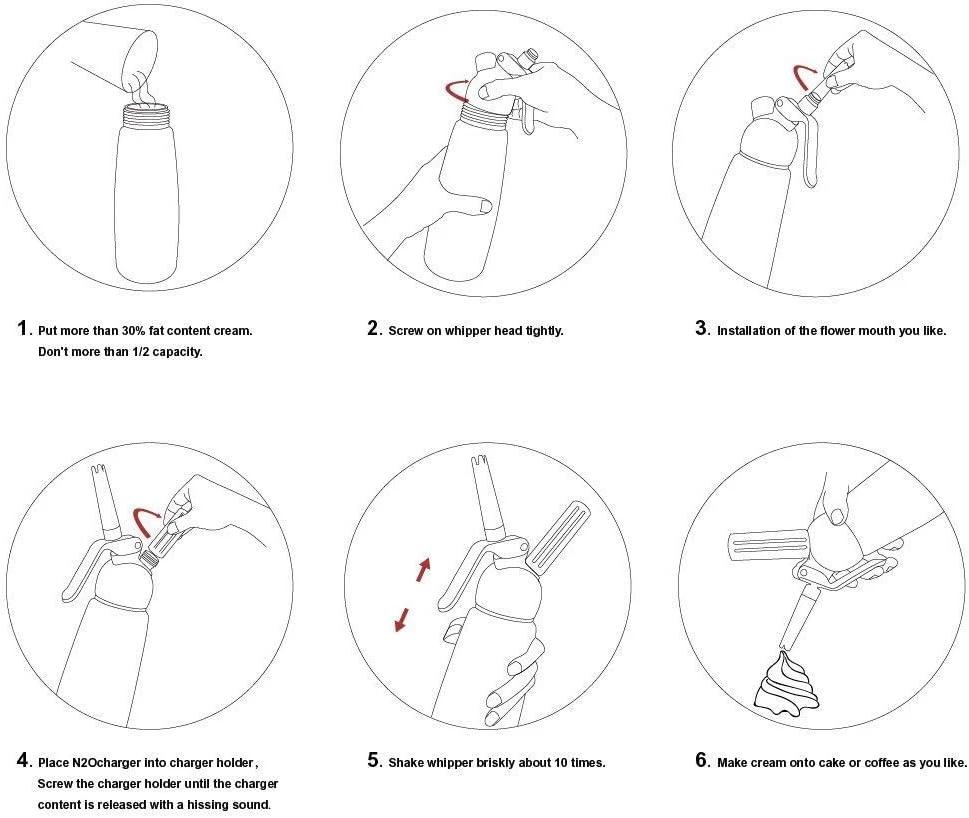 1. Put more than 30% fat content cream. Don't more than 1/2 capacity.

2. Screw on whipper head tightly.

3. Installation of the flower mouth you like.

4. Place N2Ocharger into charger holder, Screw the charger holder until the charger content is released with a hissing sound.

5. Shake whipper briskly about 10 times.

6. Make cream onto cake or coffee as you like.