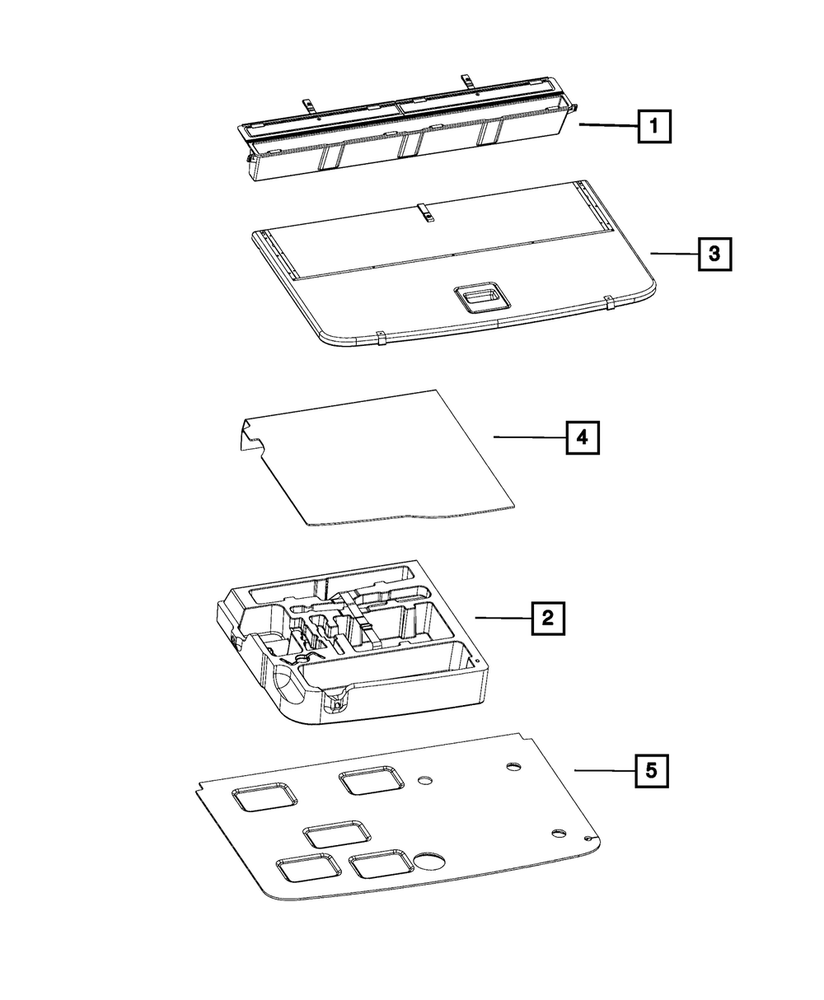 1

3

4

2

5