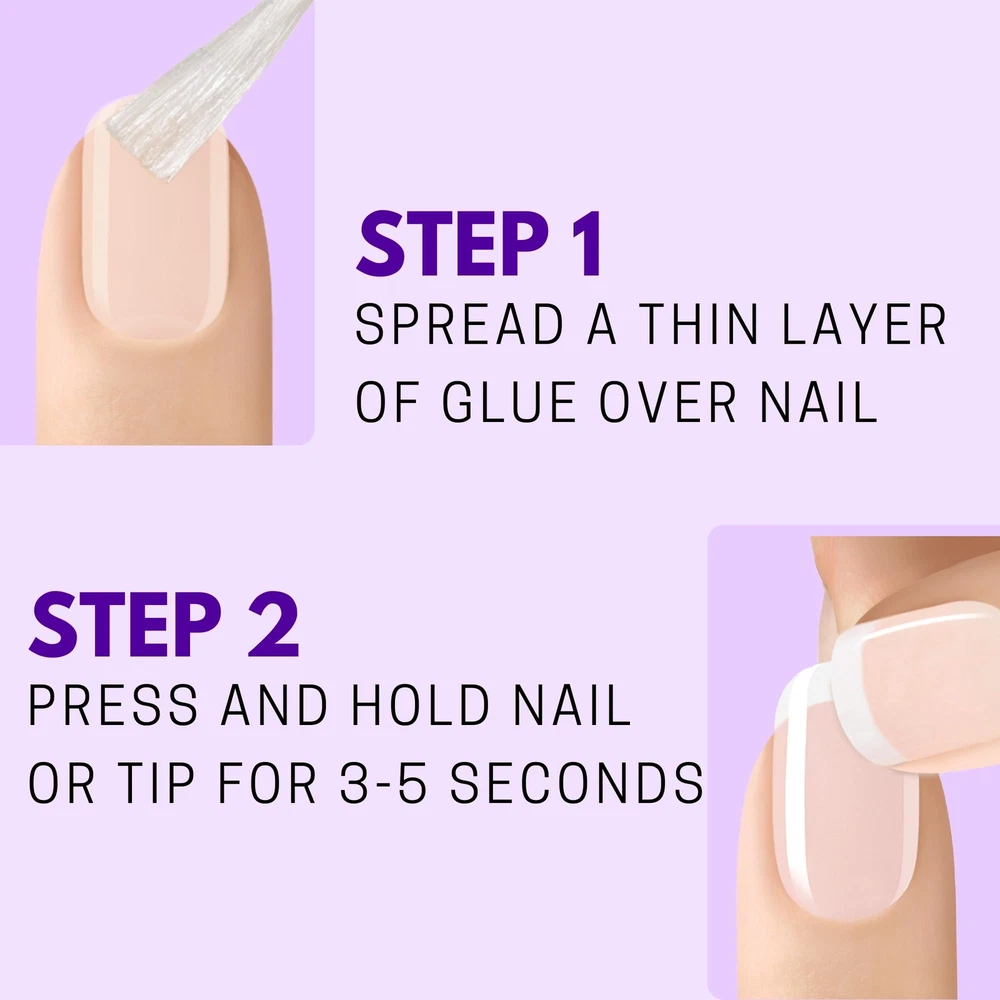 STEP 1
SPREAD A THIN LAYER OF GLUE OVER NAIL

STEP 2
PRESS AND HOLD NAIL OR TIP FOR 3-5 SECONDS