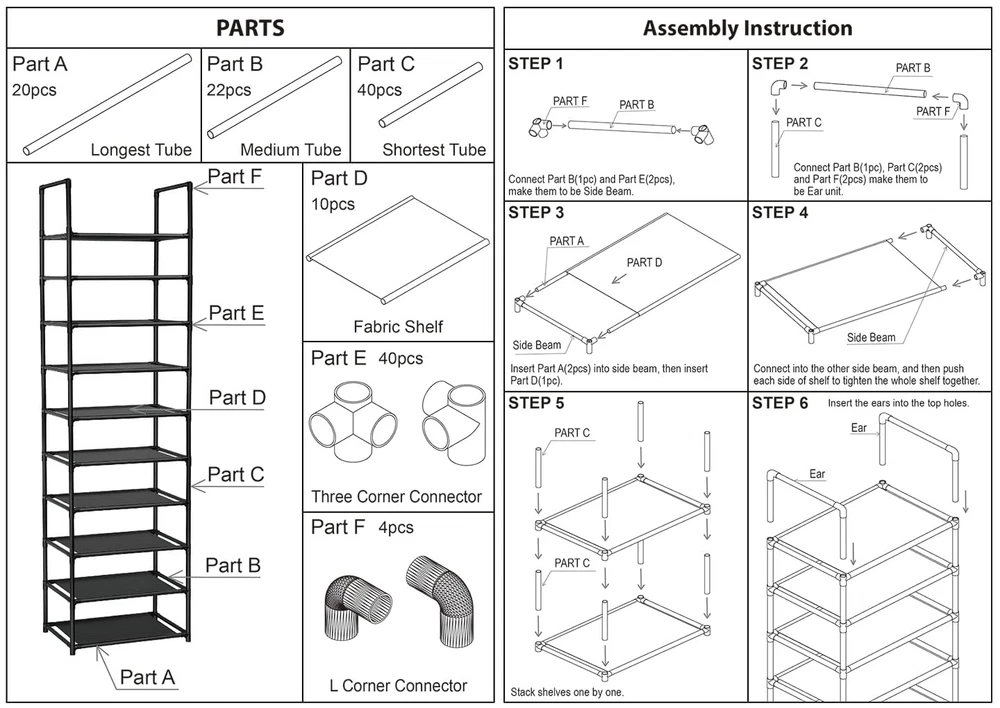 PARTS

Part A
20pcs
Longest Tube

Part B
22pcs
Medium Tube

Part C
40pcs
Shortest Tube

Part F
Part E
Part D
Part C
Part B
Part A

Part D
10pcs
Fabric Shelf

Part E 40pcs
Three Corner Connector

Part F 4pcs
L Corner Connector

Assembly Instruction

STEP 1
PART F
PART B
Connect Part B(1pc) and Part E(2pcs), make them to be Side Beam.

STEP 2
PART B
PART C
PART F
Connect Part B(1pc), Part C(2pcs) and Part F(2pcs) make them to be Ear unit.

STEP 3
PART A
PART D
Side Beam
Insert Part A(2pcs) into side beam, then insert Part D(1pc).

STEP 4
Side Beam
Connect into the other side beam, and then push each side of shelf to tighten the whole shelf together.

STEP 5
PART C
PART C
Stack shelves one by one.

STEP 6 Insert the ears into the top holes.
Ear
Ear