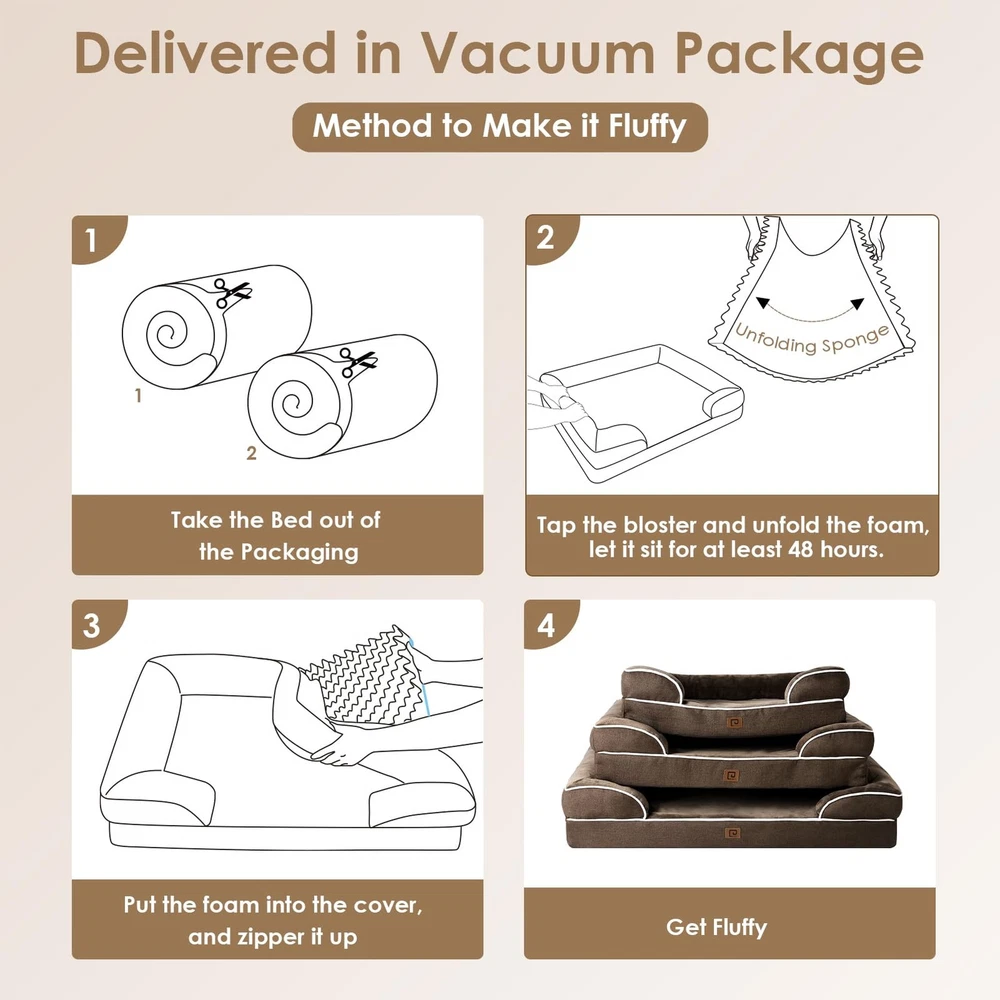 Delivered in Vacuum Package

Method to Make it Fluffy

1

1

2

Take the Bed out of the Packaging

2

Unfolding Sponge

Tap the bloster and unfold the foam, let it sit for at least 48 hours.

3

Put the foam into the cover, and zipper it up

4

Get Fluffy