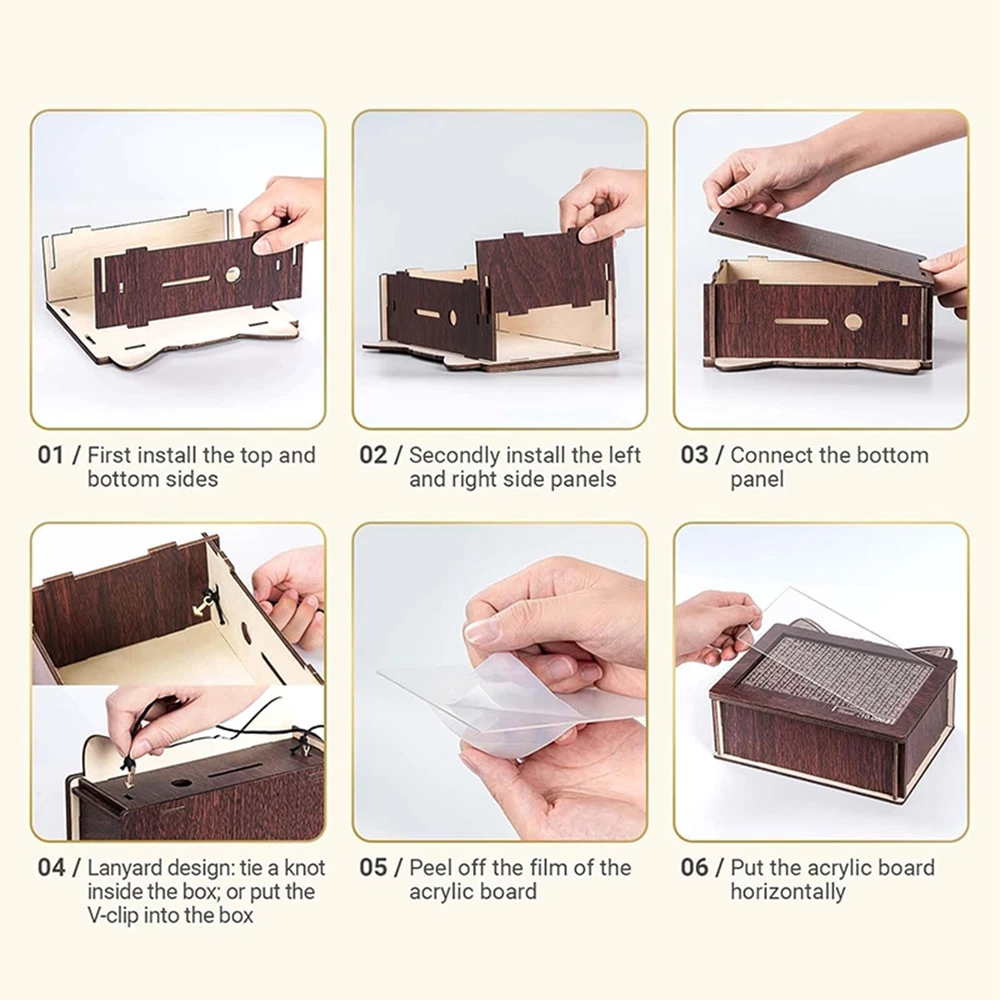 01 / First install the top and bottom sides

02 / Secondly install the left and right side panels

03 / Connect the bottom panel

04 / Lanyard design: tie a knot inside the box; or put the V-clip into the box

05 / Peel off the film of the acrylic board

06 / Put the acrylic board horizontally