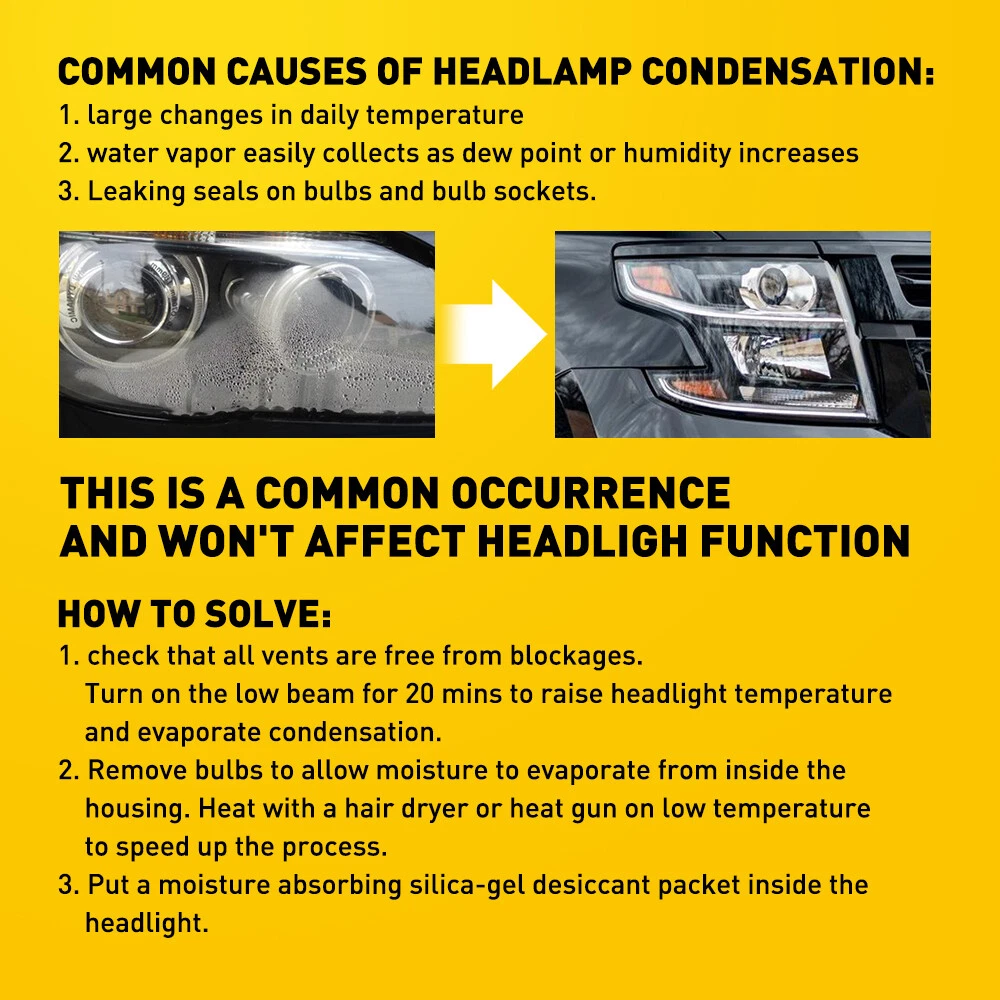 COMMON CAUSES OF HEADLAMP CONDENSATION:
1. large changes in daily temperature
2. water vapor easily collects as dew point or humidity increases
3. Leaking seals on bulbs and bulb sockets.

THIS IS A COMMON OCCURRENCE AND WON'T AFFECT HEADLIGH FUNCTION

HOW TO SOLVE:
1. check that all vents are free from blockages. Turn on the low beam for 20 mins to raise headlight temperature and evaporate condensation.
2. Remove bulbs to allow moisture to evaporate from inside the housing. Heat with a hair dryer or heat gun on low temperature to speed up the process.
3. Put a moisture absorbing silica-gel desiccant packet inside the headlight.