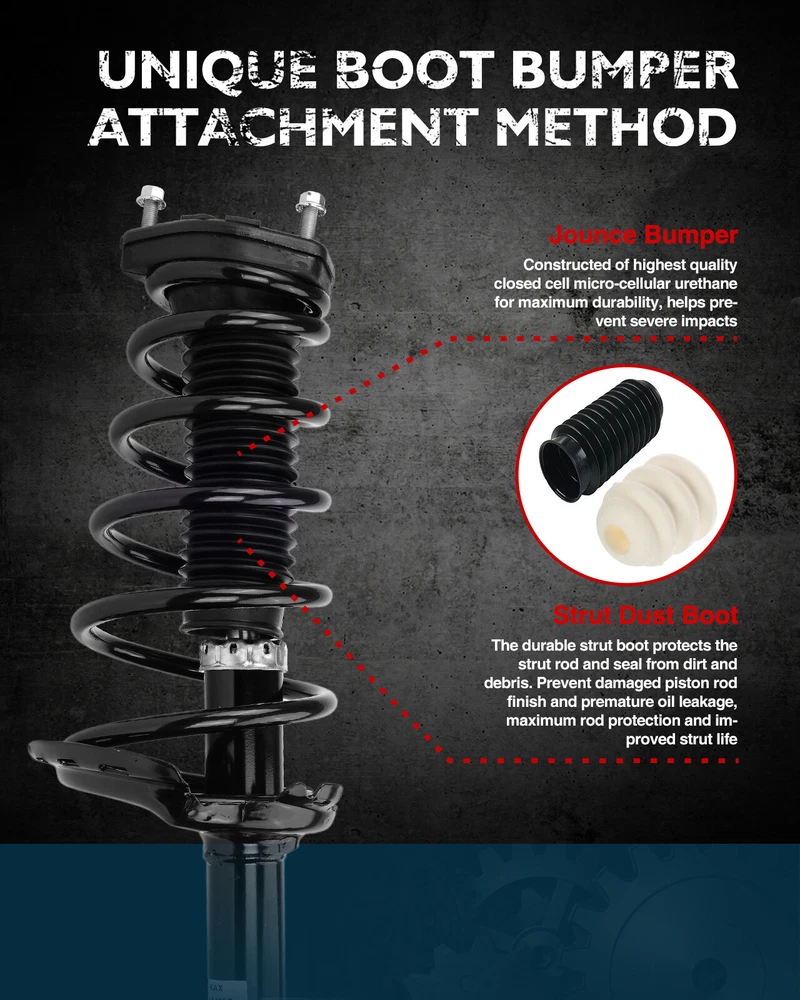 UNIQUE BOOT BUMPER ATTACHMENT METHOD

Jounce Bumper

Constructed of highest quality closed cell micro-cellular urethane for maximum durability, helps prevent severe impacts

Strut Dust Boot

The durable strut boot protects the strut rod and seal from dirt and debris. Prevent damaged piston rod finish and premature oil leakage, maximum rod protection and improved strut life