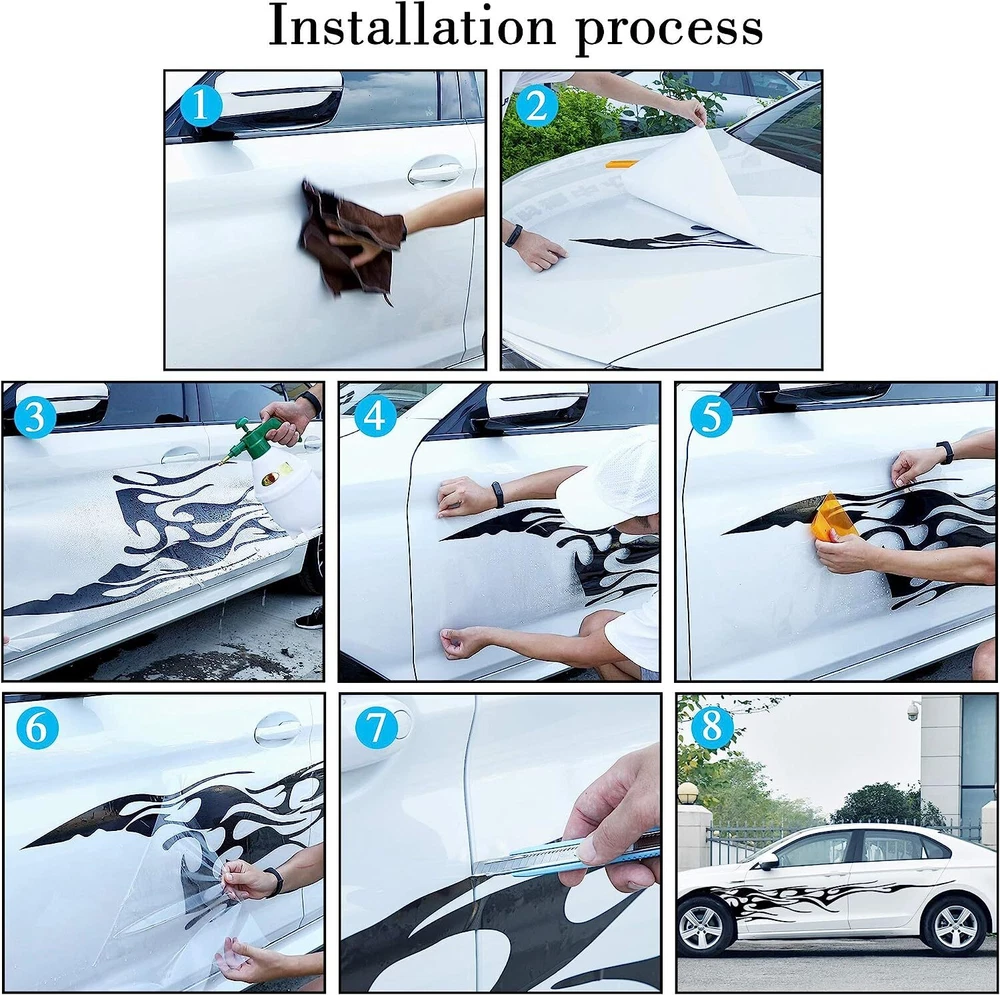 Installation process

1

2

3

4

5

6

7

8