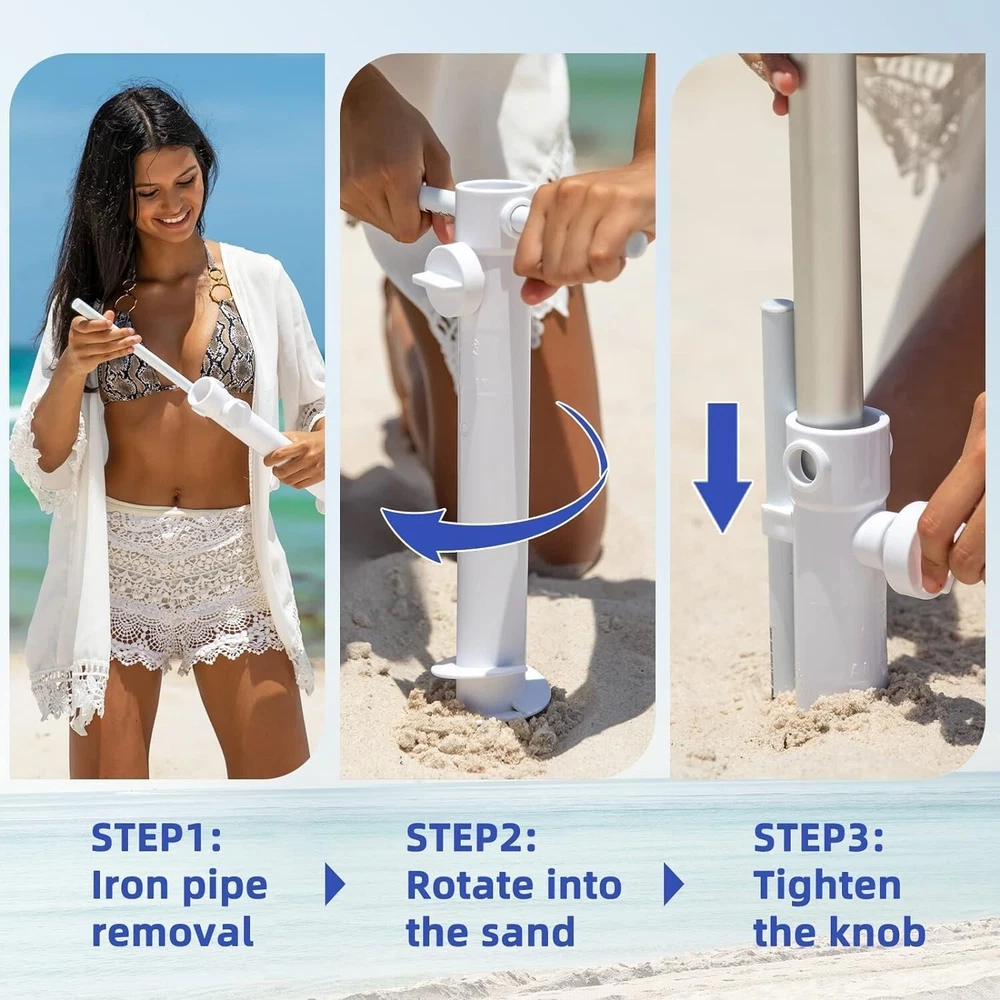 STEP1:
Iron pipe removal

STEP2:
Rotate into the sand

STEP3:
Tighten the knob